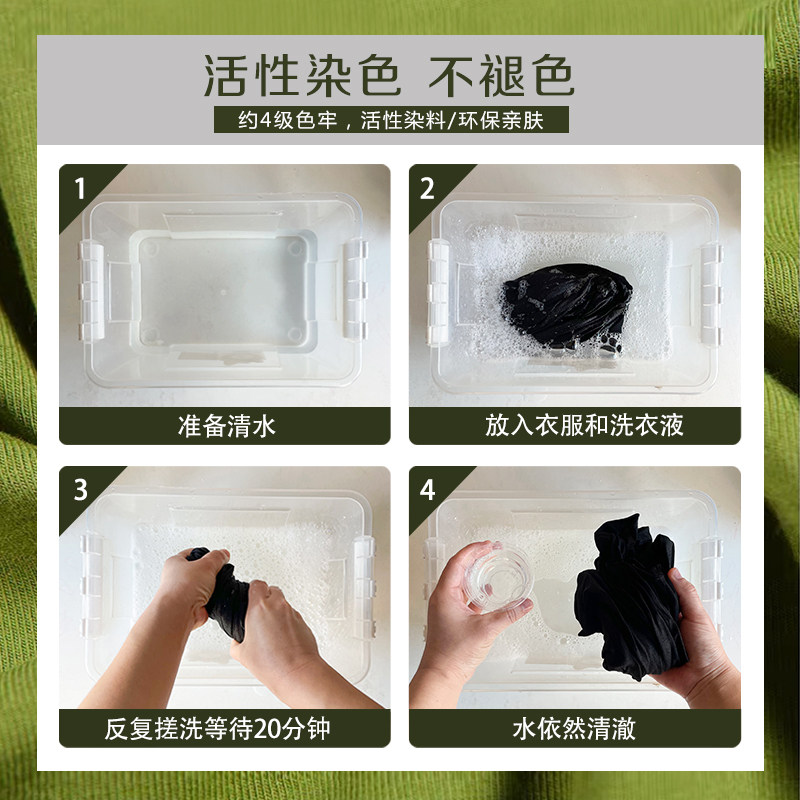 活性染色 不褪色

约4级色牢，活性染料/环保亲肤

1

准备清水

2

放入衣服和洗衣液

3

反复搓洗等待20分钟

4

水依然清澈