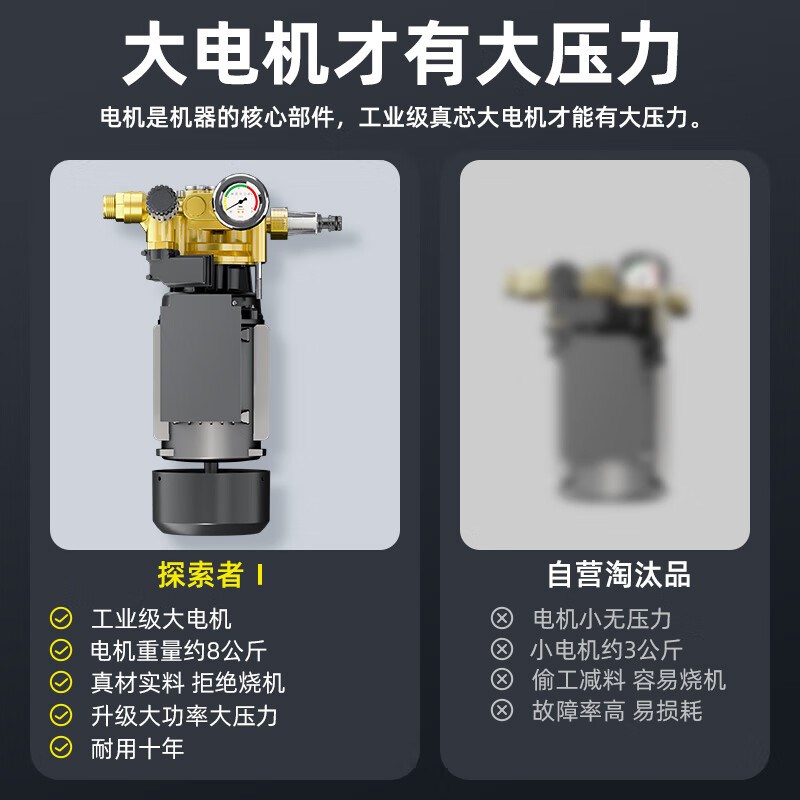 大电机才有大压力

电机是机器的核心部件，工业级真芯大电机才能有大压力。

探索者 I

工业级大电机
电机重量约8公斤
真材实料 拒绝烧机
升级大功率大压力
耐用十年

自营淘汰品

电机小无压力
小电机约3公斤
偷工减料 容易烧机
故障率高 易损耗