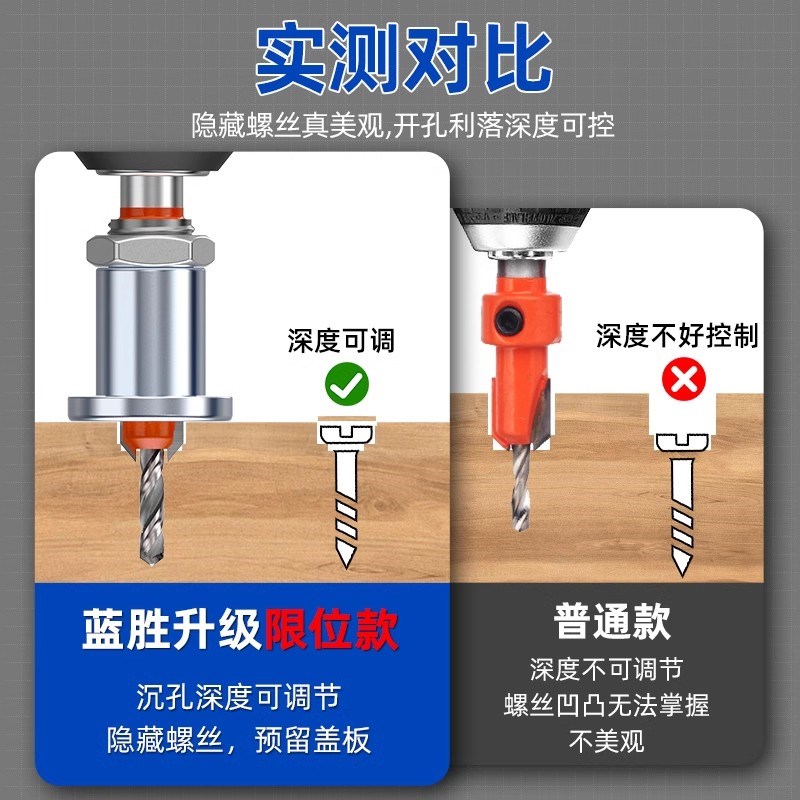 实测对比

隐藏螺丝真美观,开孔利落深度可控

深度可调

蓝胜升级限位款

沉孔深度可调节
隐藏螺丝，预留盖板

深度不好控制

普通款

深度不可调节
螺丝凹凸无法掌握
不美观