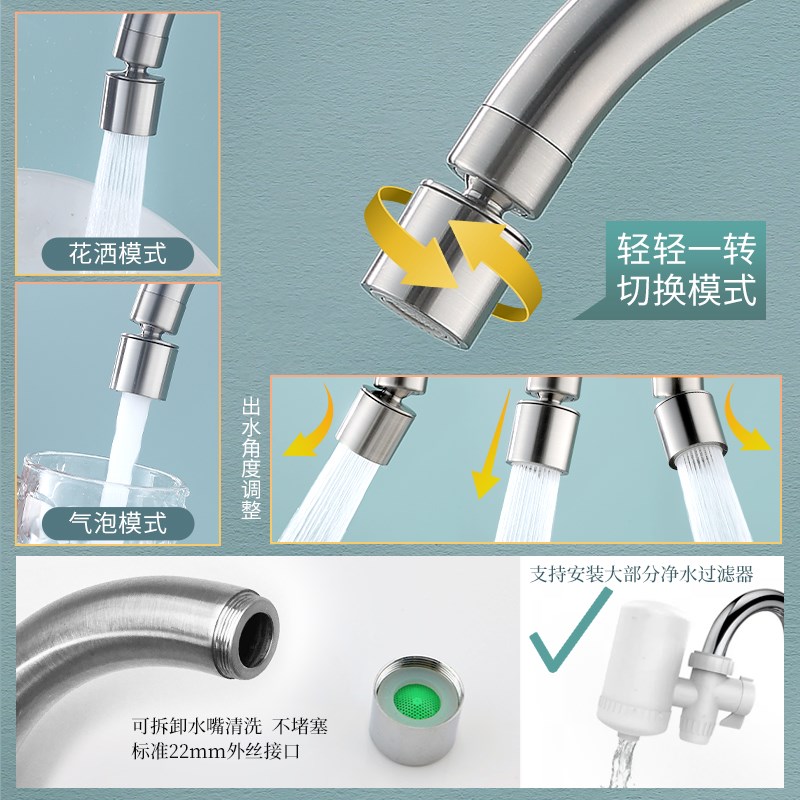 花洒模式

轻轻一转
切换模式

气泡模式

出水角度调整

支持安装大部分净水过滤器

可拆卸水嘴清洗 不堵塞
标准22mm外丝接口