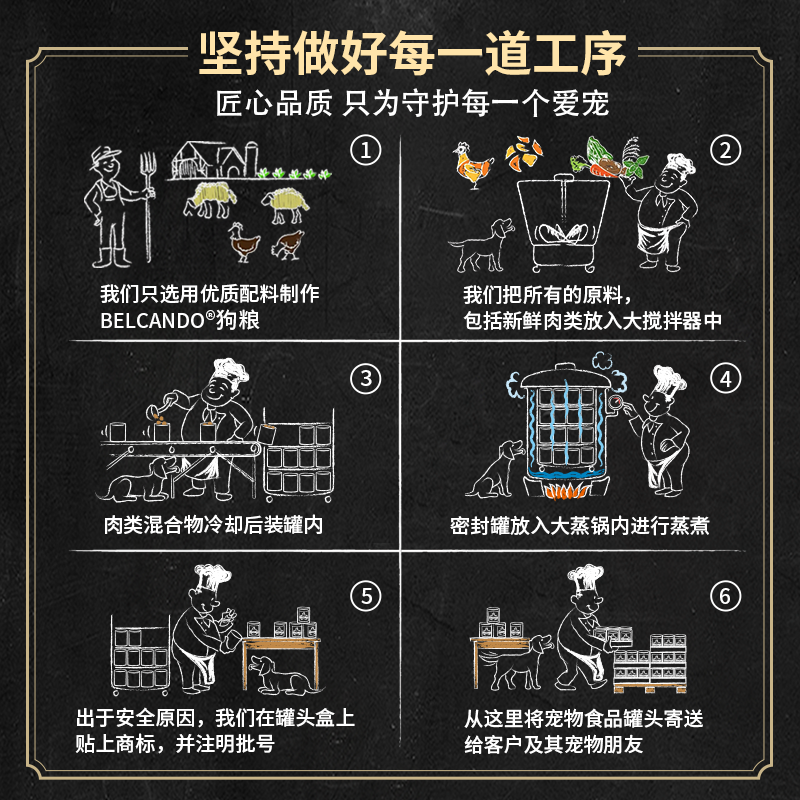 坚持做好每一道工序

匠心品质 只为守护每一个爱宠

①

我们只选用优质配料制作 BELCANDO®狗粮

②

我们把所有的原料，包括新鲜肉类放入大搅拌器中

③

肉类混合物冷却后装罐内

④

密封罐放入大蒸锅内进行蒸煮

⑤

出于安全原因，我们在罐头盒上贴上商标，并注明批号

⑥

从这里将宠物食品罐头寄送给客户及其宠物朋友