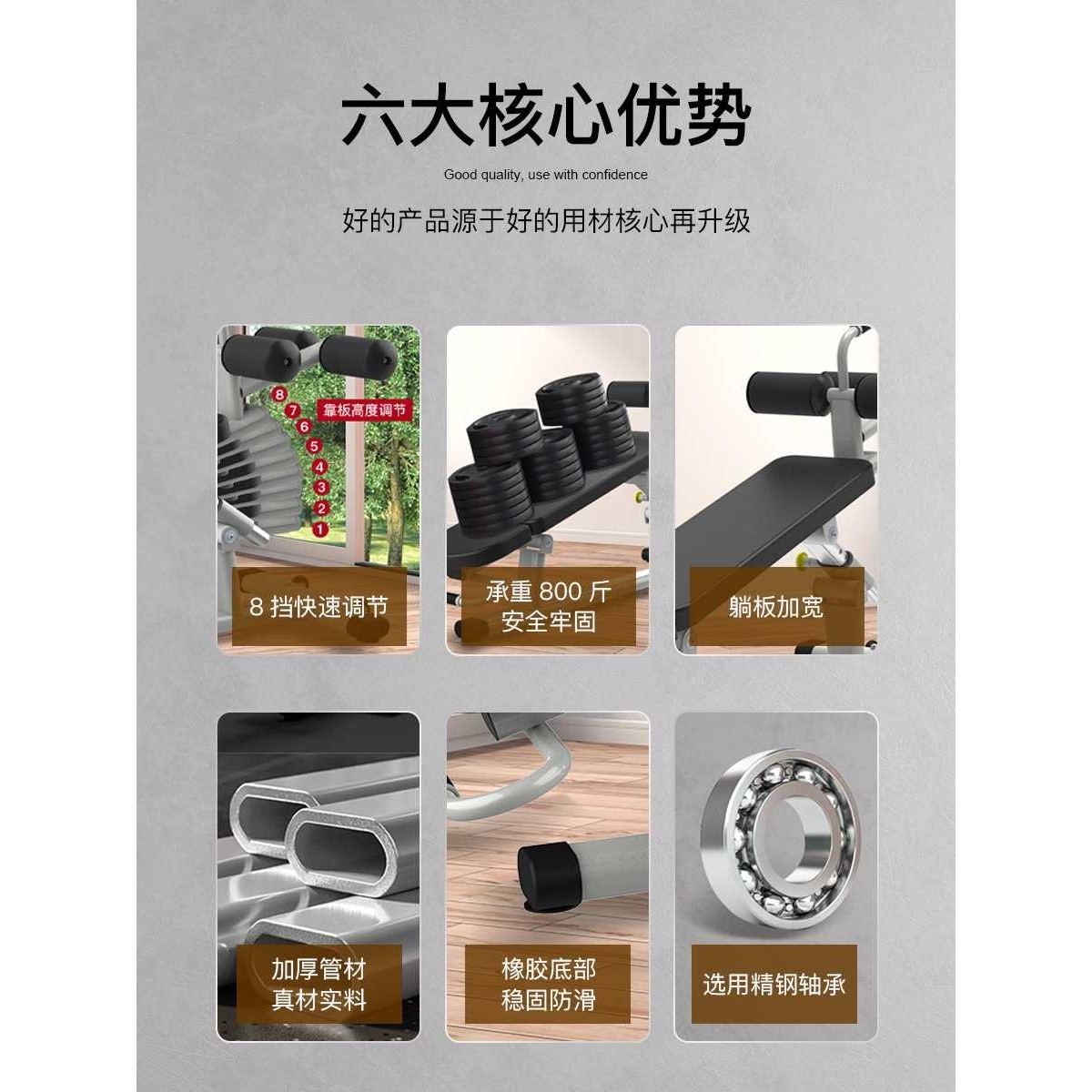 六大核心优势

Good quality, use with confidence

好的产品源于好的用材核心再升级

8
7
6
5
4
3
2
1
靠板高度调节

8 挡快速调节

承重 800 斤
安全牢固

躺板加宽

加厚管材
真材实料

橡胶底部
稳固防滑

选用精钢轴承