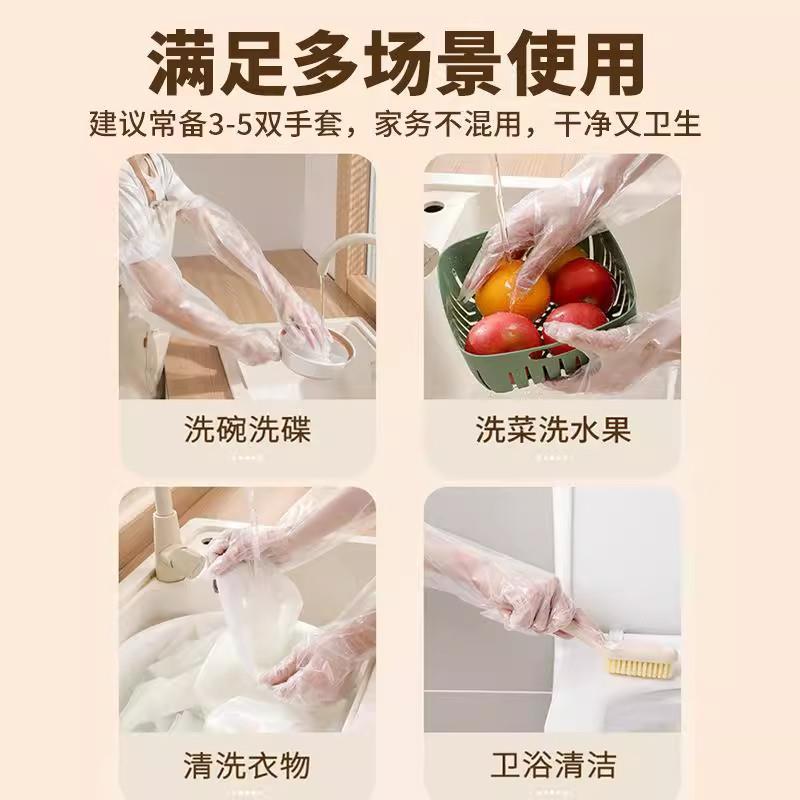 满足多场景使用
建议常备3-5双手套，家务不混用，干净又卫生

洗碗洗碟

洗菜洗水果

清洗衣物

卫浴清洁