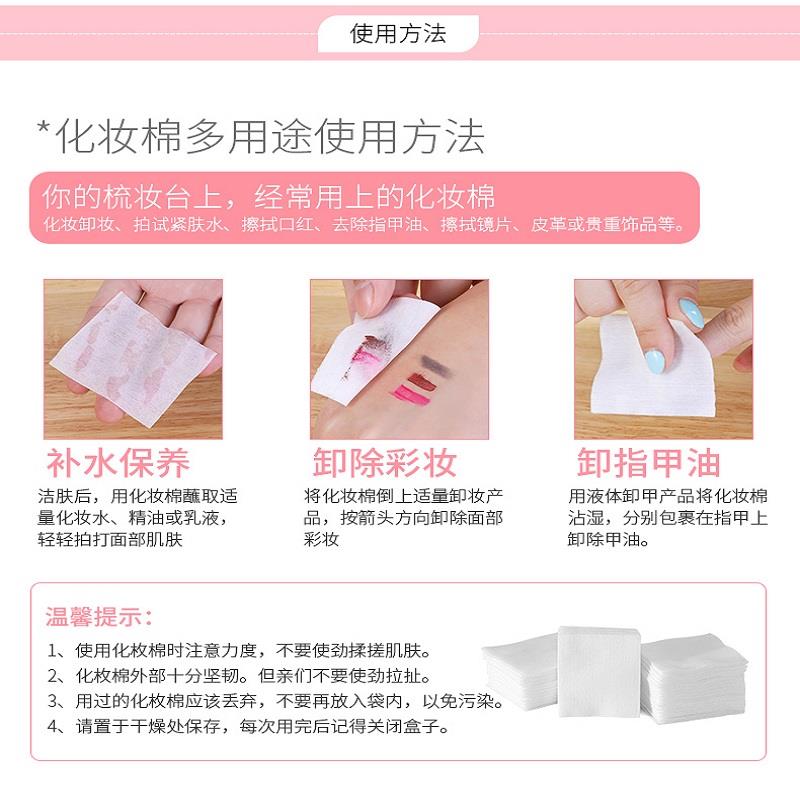 使用方法

*化妆棉多用途使用方法

你的梳妆台上，经常用上的化妆棉
化妆卸妆、拍试紧肤水、擦拭口红、去除指甲油、擦拭镜片、皮革或贵重饰品等。

补水保养
洁肤后，用化妆棉蘸取适量化妆水、精油或乳液，轻轻拍打面部肌肤

卸除彩妆
将化妆棉倒上适量卸妆产品，按箭头方向卸除面部彩妆

卸指甲油
用液体卸甲产品将化妆棉沾湿，分别包裹在指甲上卸除甲油。

温馨提示：
1、使用化枚棉时注意力度，不要使劲揉搓肌肤。
2、化枚棉外部十分坚韧。但亲们不要使劲拉扯。
3、用过的化枚棉应该丢弃，不要再放入袋内，以免污染。
4、请置于干燥处保存，每次用完后记得关闭盒子。