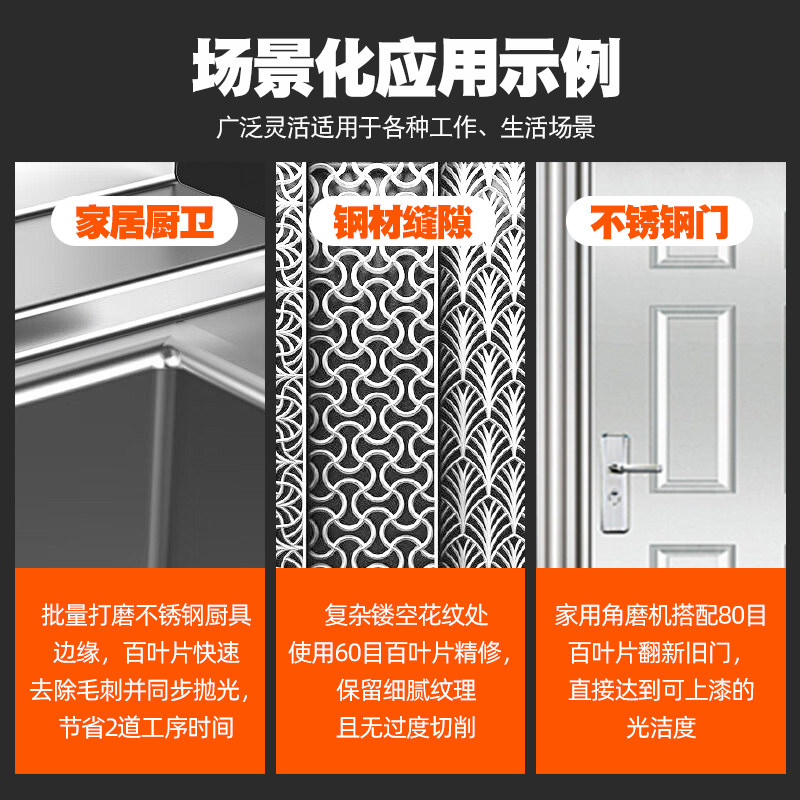 场景化应用示例

广泛灵活适用于各种工作、生活场景

家居厨卫

批量打磨不锈钢厨具边缘，百叶片快速去除毛刺并同步抛光，节省2道工序时间

钢材缝隙

复杂镂空花纹处使用60目百叶片精修，保留细腻纹理且无过度切削

不锈钢门

家用角磨机搭配80目百叶片翻新旧门，直接达到可上漆的光洁度