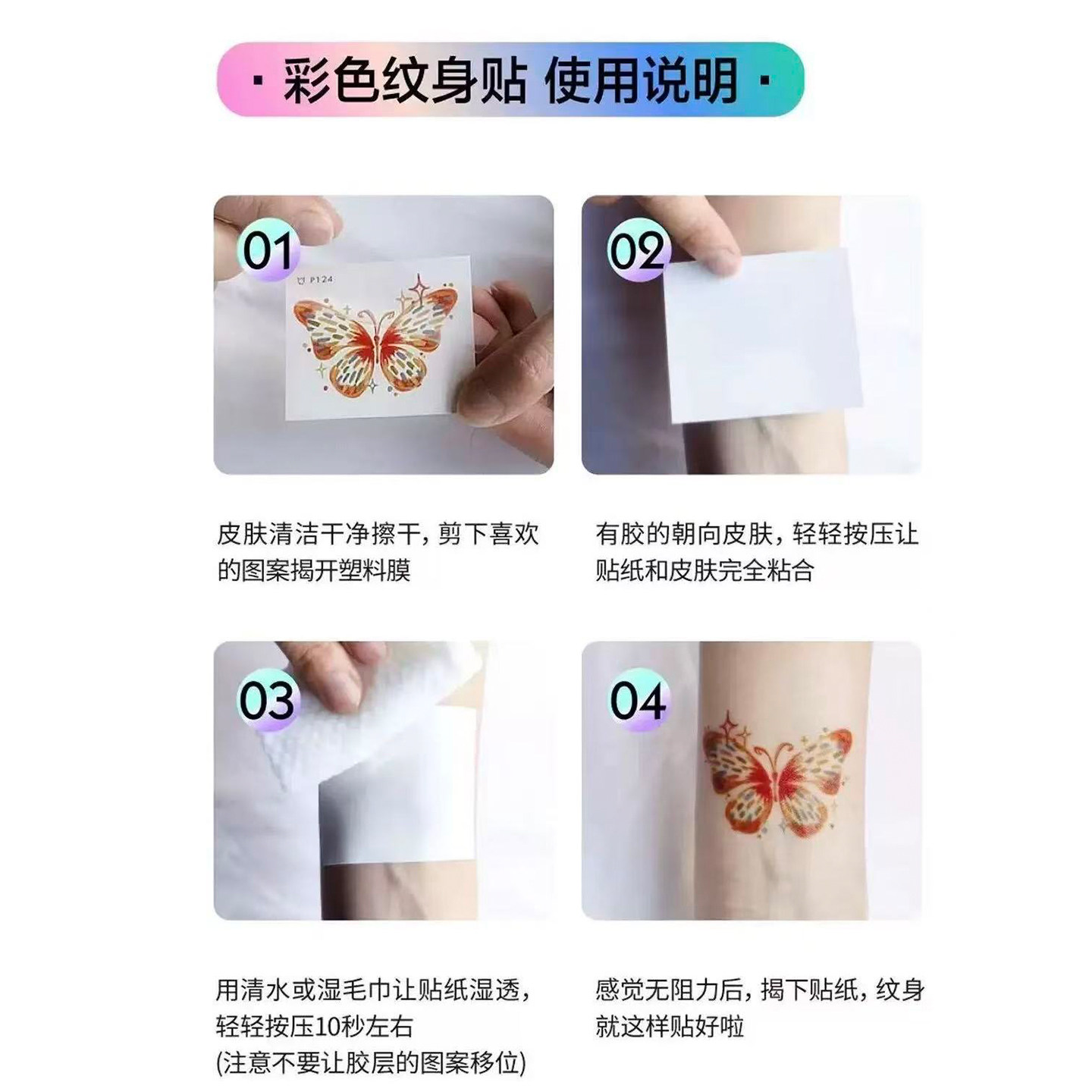 · 彩色纹身贴 使用说明 ·

01

P124

皮肤清洁干净擦干，剪下喜欢的图案揭开塑料膜

02

有胶的朝向皮肤，轻轻按压让贴纸和皮肤完全粘合

03

用清水或湿毛巾让贴纸湿透，轻轻按压10秒左右
(注意不要让胶层的图案移位)

04

感觉无阻力后，揭下贴纸，纹身就这样贴好啦