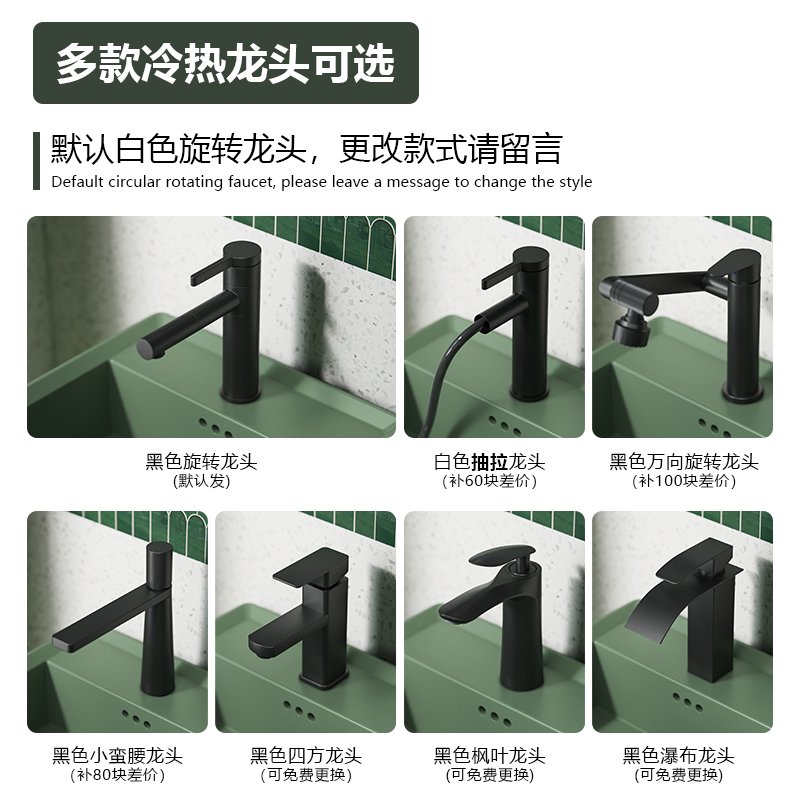 多款冷热龙头可选

默认白色旋转龙头，更改款式请留言
Default circular rotating faucet, please leave a message to change the style

黑色旋转龙头
(默认发)

白色抽拉龙头
(补60块差价)

黑色万向旋转龙头
(补100块差价)

黑色小蛮腰龙头
(补80块差价)

黑色四方龙头
(可免费更换)

黑色枫叶龙头
(可免费更换)

黑色瀑布龙头
(可免费更换)