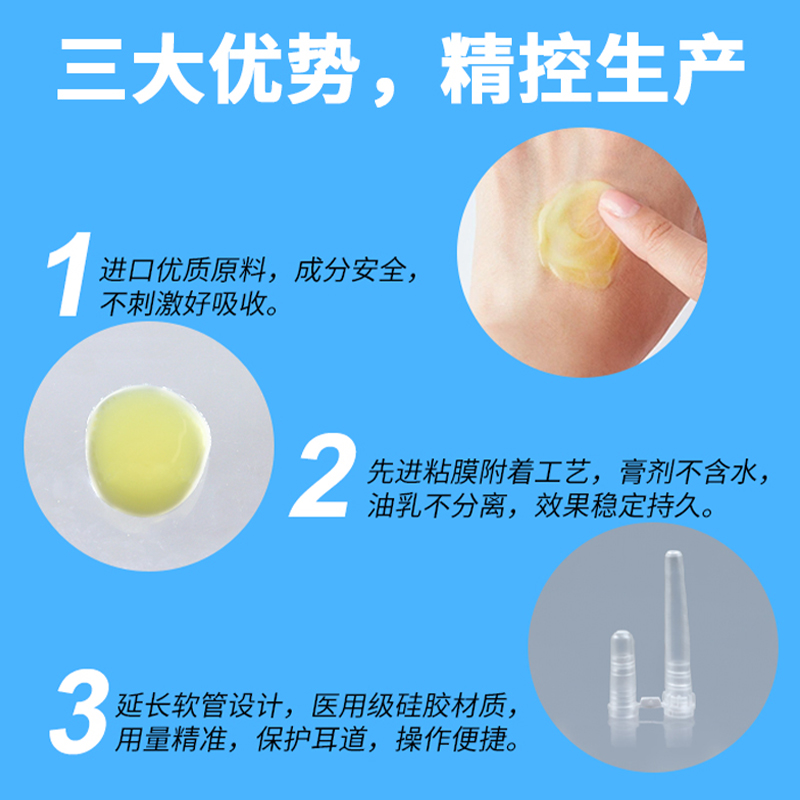 三大优势，精控生产

1 进口优质原料，成分安全，不刺激好吸收。

2 先进粘膜附着工艺，膏剂不含水，油乳不分离，效果稳定持久。

3 延长软管设计，医用级硅胶材质，用量精准，保护耳道，操作便捷。