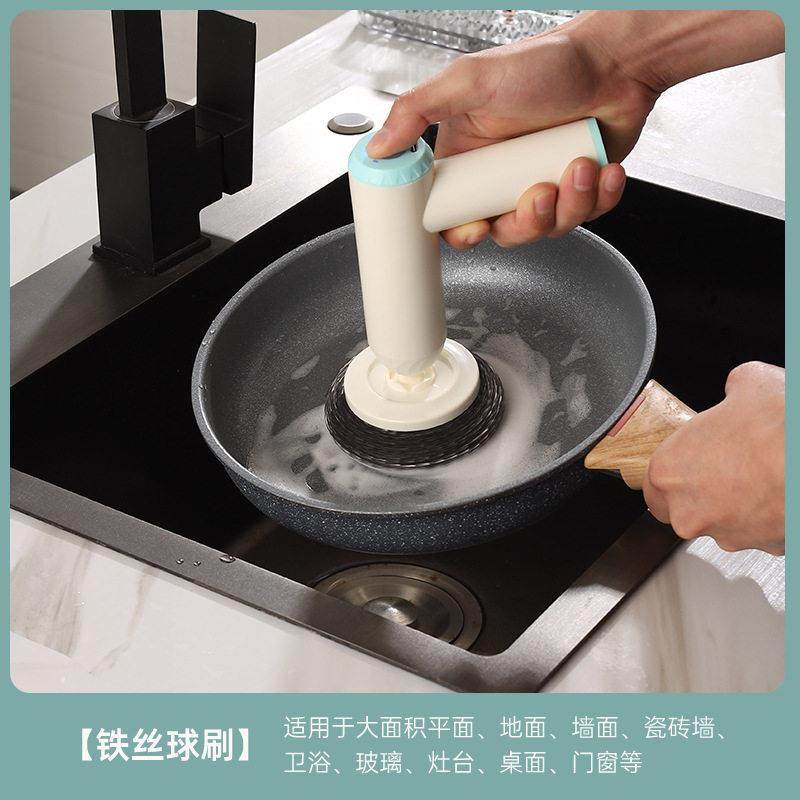 【铁丝球刷】

适用于大面积平面、地面、墙面、瓷砖墙、卫浴、玻璃、灶台、桌面、门窗等