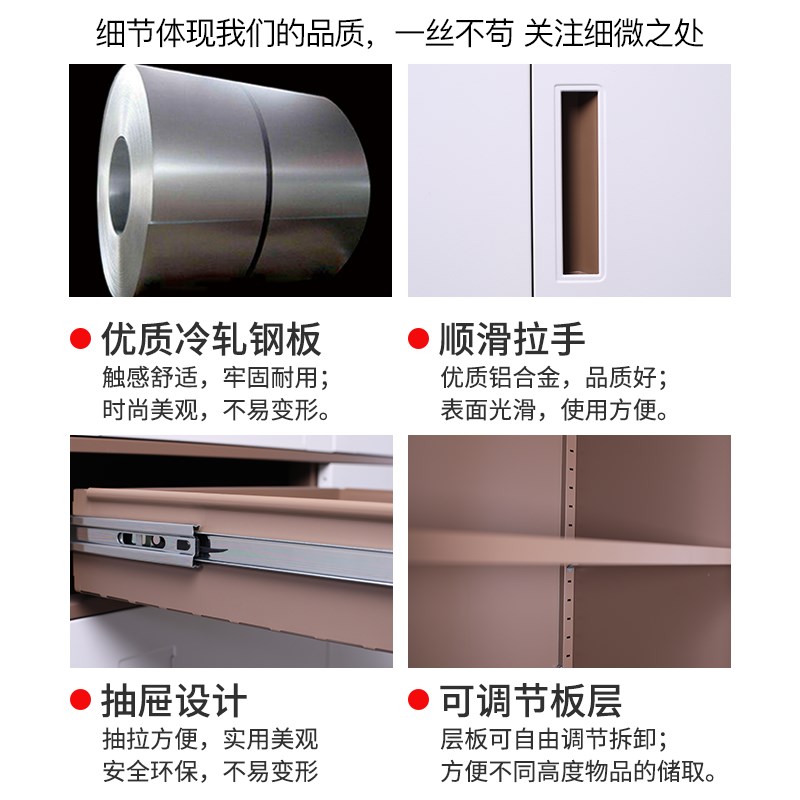 细节体现我们的品质，一丝不苟 关注细微之处

优质冷轧钢板
触感舒适，牢固耐用；
时尚美观，不易变形。

顺滑拉手
优质铝合金，品质好；
表面光滑，使用方便。

抽屉设计
抽拉方便，实用美观
安全环保，不易变形

可调节板层
层板可自由调节拆卸；
方便不同高度物品的储取。