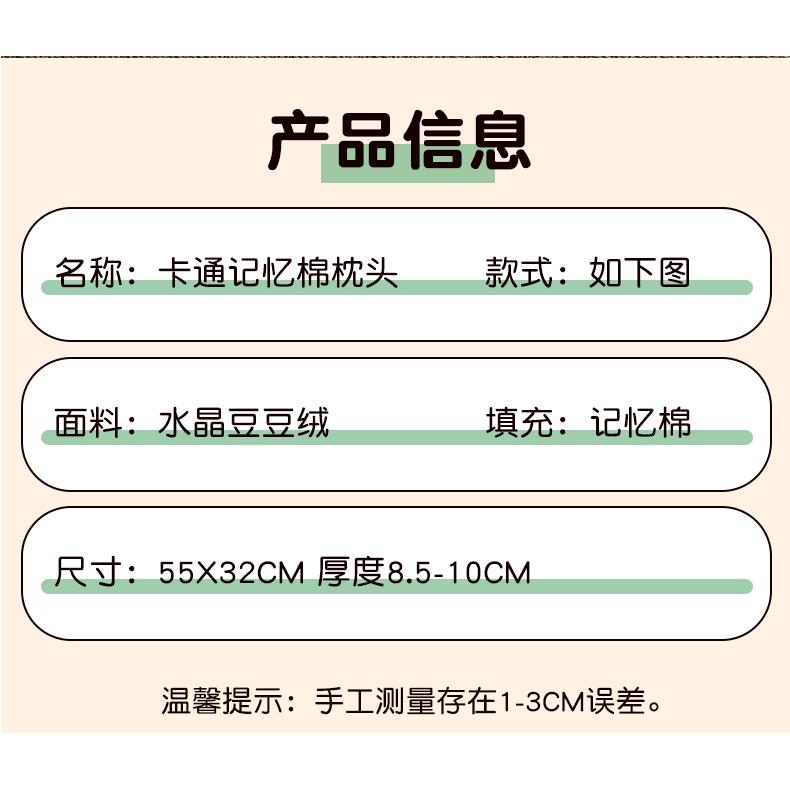 产品信息

名称：卡通记忆棉枕头 款式：如下图

面料：水晶豆豆绒 填充：记忆棉

尺寸：55X32CM 厚度8.5-10CM

温馨提示：手工测量存在1-3CM误差。