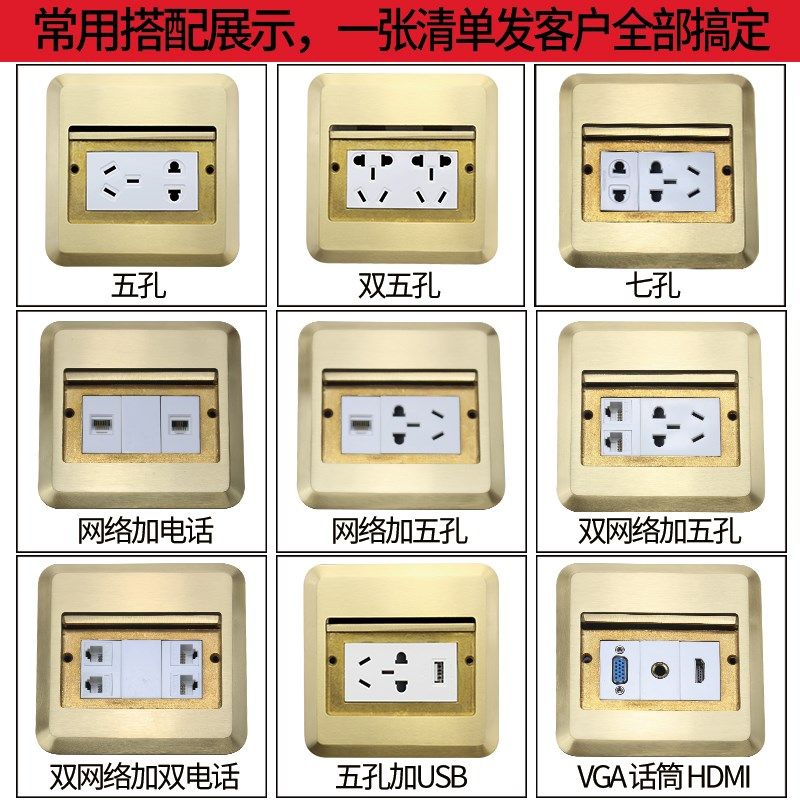 常用搭配展示，一张清单发客户全部搞定

五孔

双五孔

七孔

网络加电话

网络加五孔

双网络加五孔

双网络加双电话

五孔加USB

VGA 话筒 HDMI