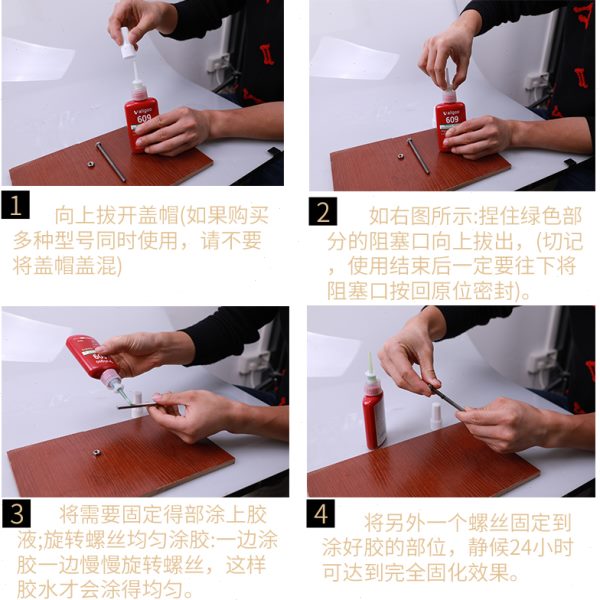 Valigoo
609

Valigoo
609

1 向上拔开盖帽(如果购买多种型号同时使用，请不要将盖帽盖混)

2 如右图所示:捏住绿色部分的阻塞口向上拔出，(切记，使用结束后一定要往下将阻塞口按回原位密封)。

3 将需要固定得部涂上胶液;旋转螺丝均匀涂胶:一边涂胶一边慢慢旋转螺丝，这样胶水才会涂得均匀。

4 将另外一个螺丝固定到涂好胶的部位，静候24小时可达到完全固化效果。