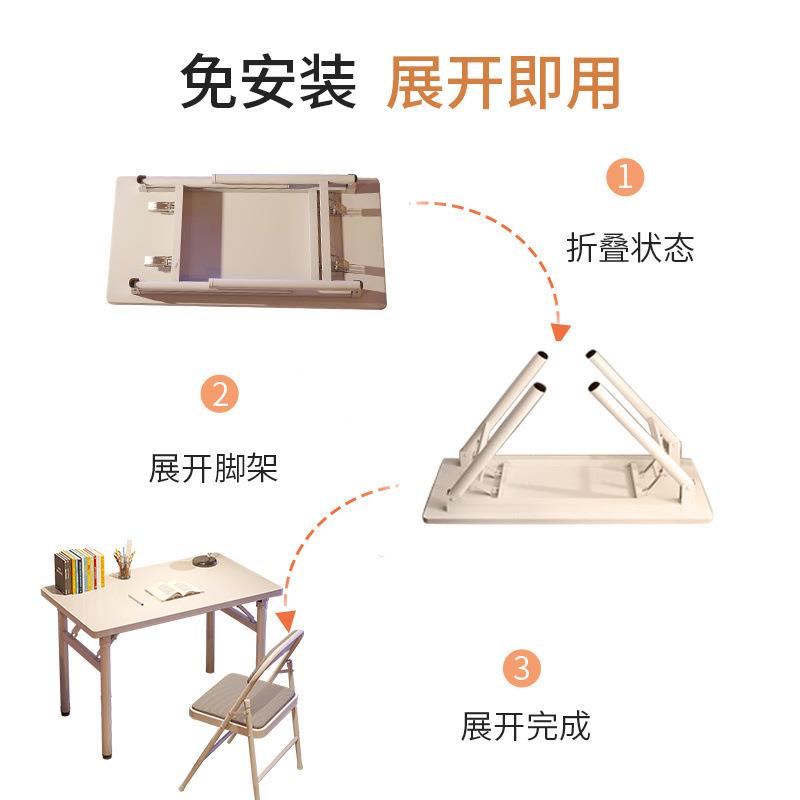 免安装 展开即用

1

折叠状态

2

展开脚架

3

展开完成