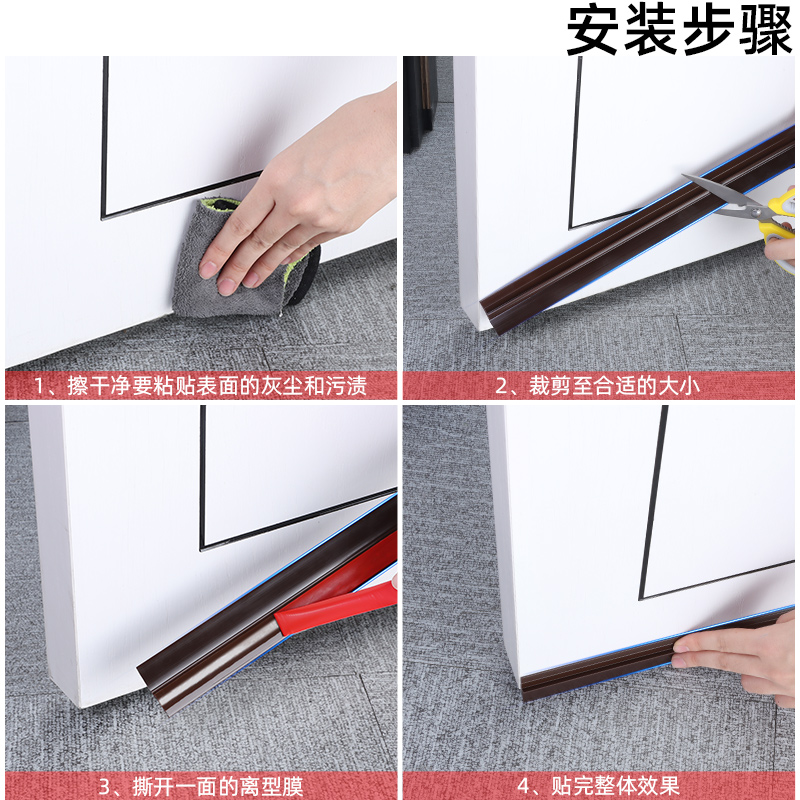 安装步骤

1、擦干净要粘贴表面的灰尘和污渍

2、裁剪至合适的大小

3、撕开一面的离型膜

4、贴完整体效果