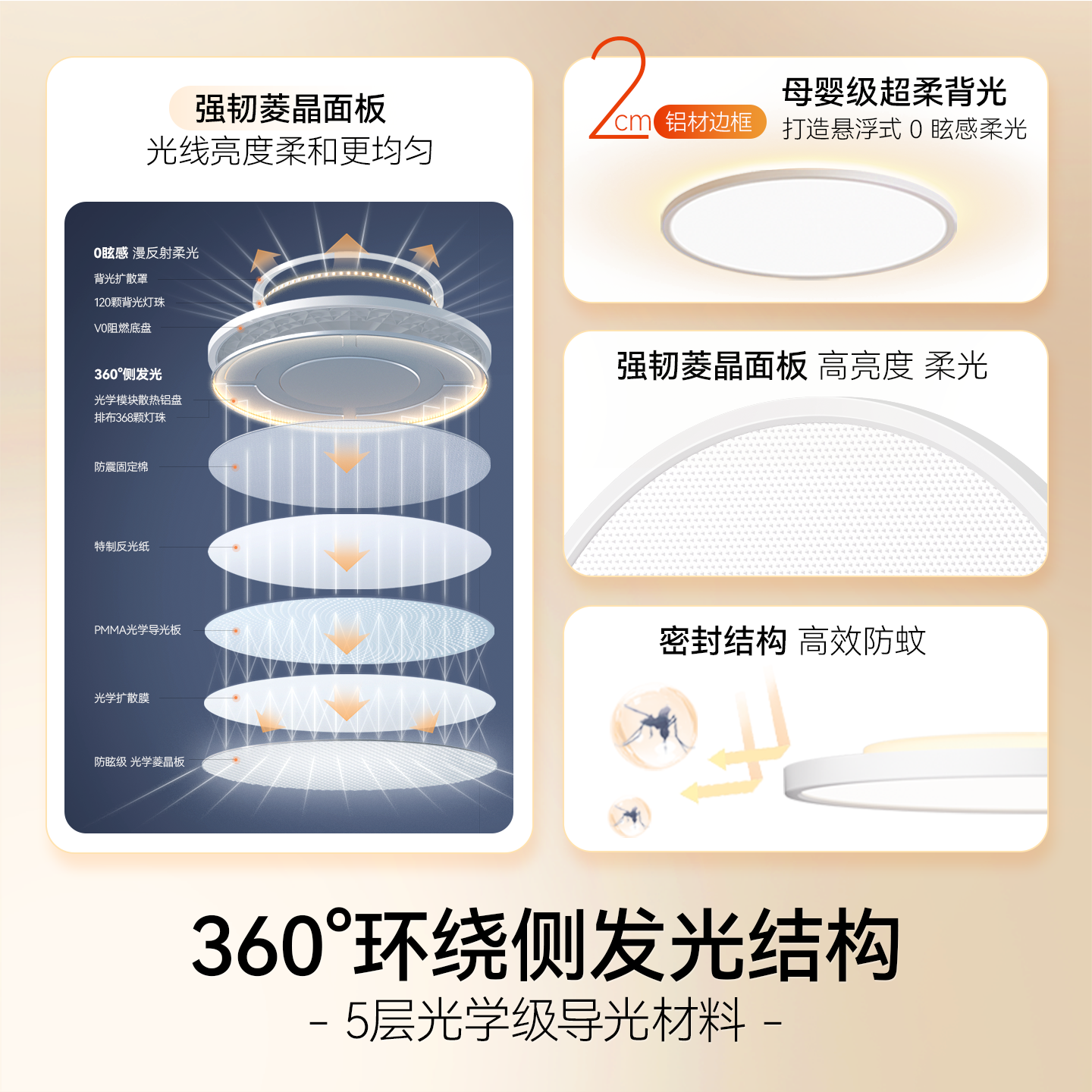 强韧菱晶面板
光线亮度柔和更均匀

0眩感 漫反射柔光
背光扩散罩
120颗背光灯珠
V0阻燃底盘
360°侧发光
光学模块散热铝盘
排布368颗灯珠
防震固定棉
特制反光纸
PMMA光学导光板
光学扩散膜
防眩级 光学菱晶板

2cm 铝材边框
母婴级超柔背光
打造悬浮式 0 眩感柔光

强韧菱晶面板 高亮度 柔光

密封结构 高效防蚊

360°环绕侧发光结构
- 5层光学级导光材料 -