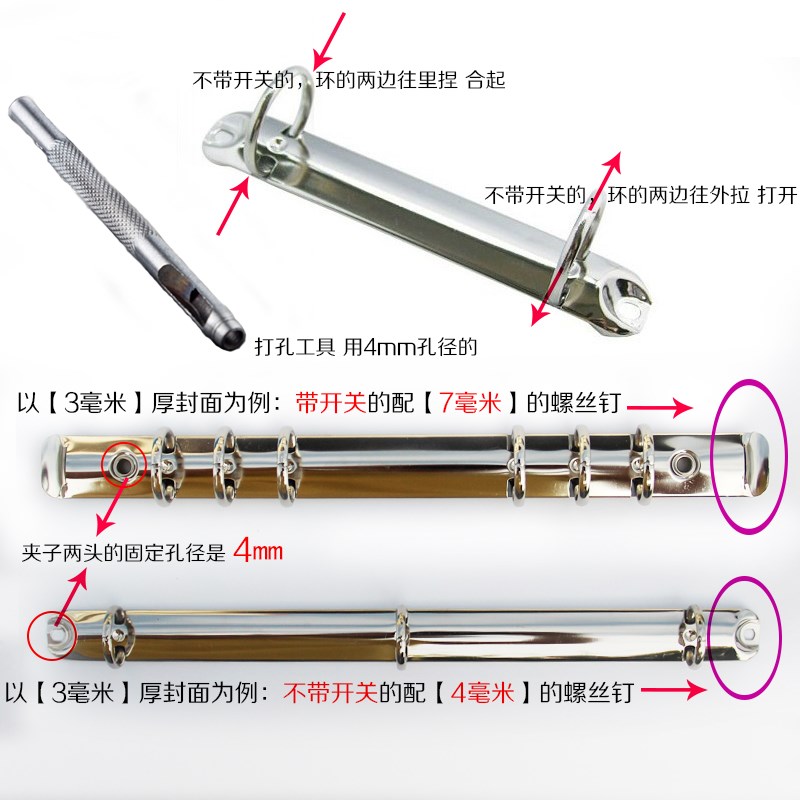 不带开关的，环的两边往里捏 合起

不带开关的，环的两边往外拉 打开

打孔工具 用4mm孔径的

以【3毫米】厚封面为例：带开关的配【7毫米】的螺丝钉

夹子两头的固定孔径是 4mm

以【3毫米】厚封面为例：不带开关的配【4毫米】的螺丝钉