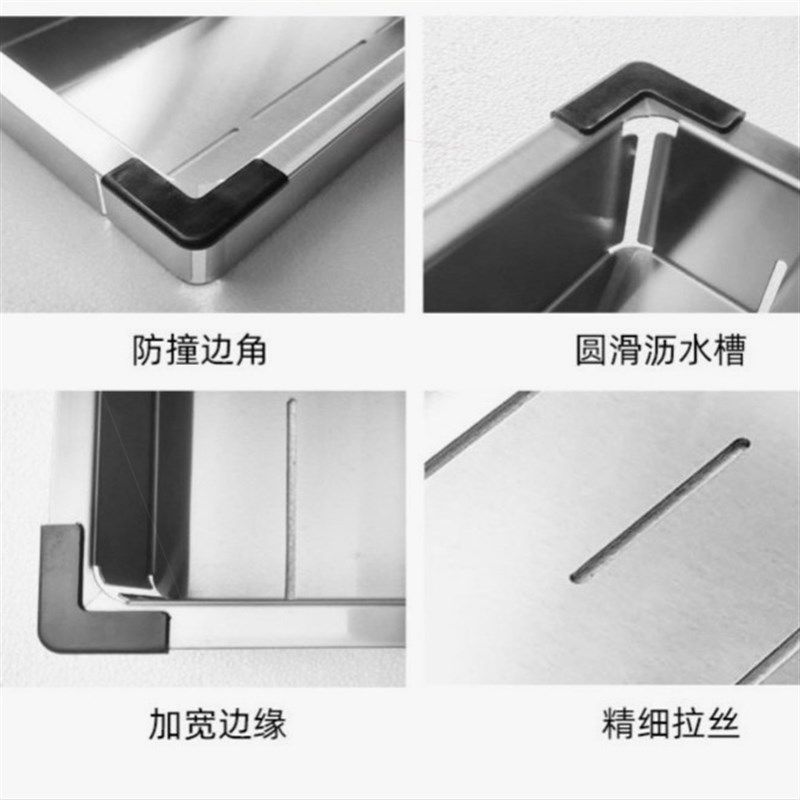 防撞边角

圆滑沥水槽

加宽边缘

精细拉丝