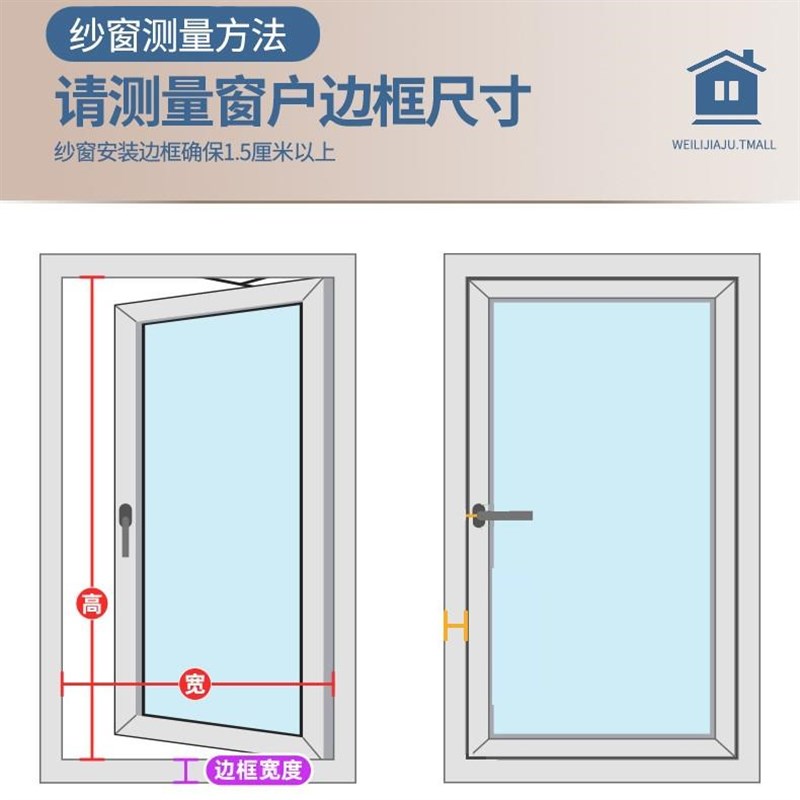 纱窗测量方法

请测量窗户边框尺寸

纱窗安装边框确保1.5厘米以上

WEILIJIAJU.TMALL

高

宽

边框宽度