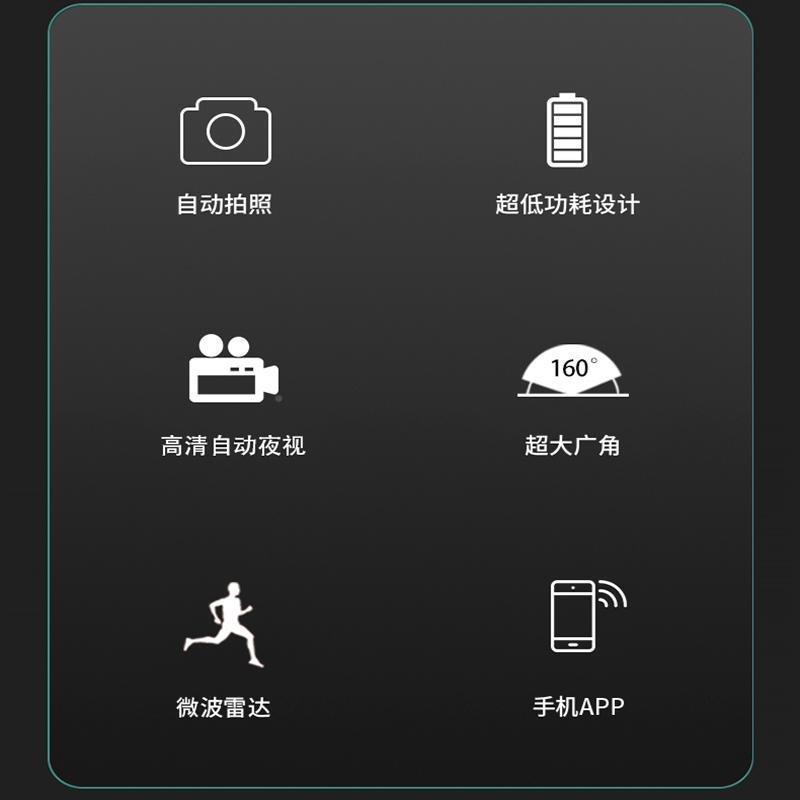 自动拍照

超低功耗设计

高清自动夜视

160°

超大广角

微波雷达

手机APP