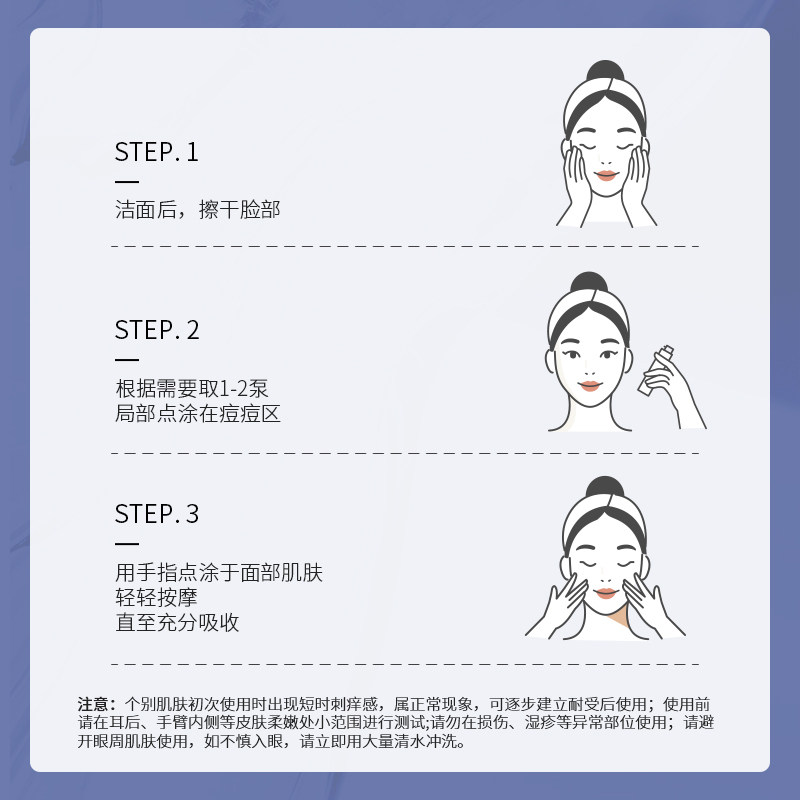 STEP. 1

洁面后，擦干脸部

STEP. 2

根据需要取1-2泵
局部点涂在痘痘区

STEP. 3

用手指点涂于面部肌肤
轻轻按摩
直至充分吸收

注意：个别肌肤初次使用时出现短时刺痒感，属正常现象，可逐步建立耐受后使用；使用前请在耳后、手臂内侧等皮肤柔嫩处小范围进行测试;请勿在损伤、湿疹等异常部位使用；请避开眼周肌肤使用，如不慎入眼，请立即用大量清水冲洗。