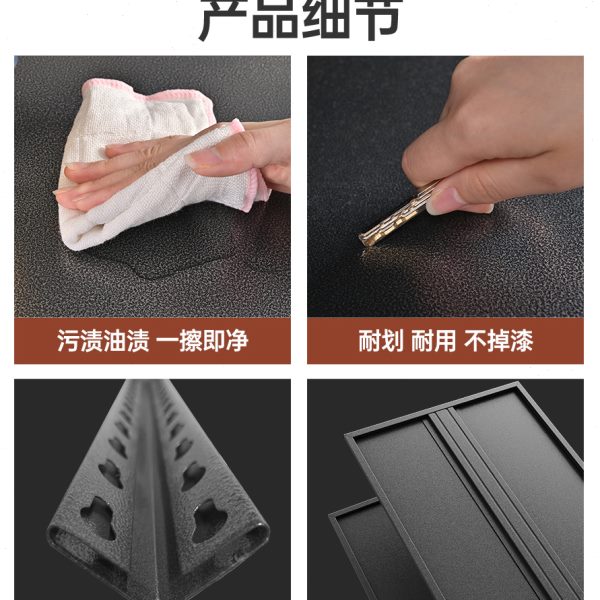 产品细节

污渍油渍 一擦即净

耐划 耐用 不掉漆