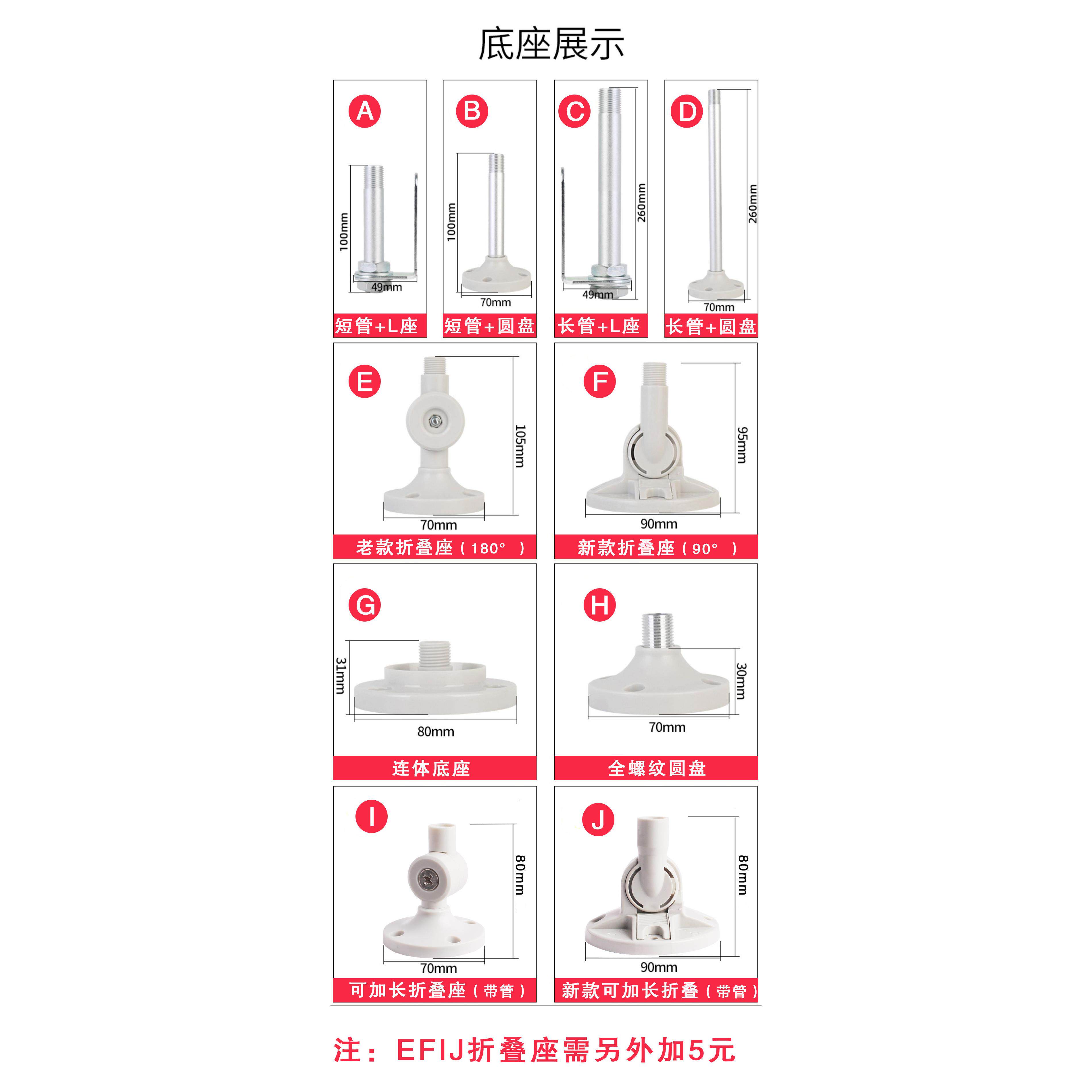 底座展示

A
100mm
49mm
短管+L座

B
100mm
70mm
短管+圆盘

C
260mm
49mm
长管+L座

D
260mm
70mm
长管+圆盘

E
105mm
70mm
老款折叠座（180°）

F
95mm
90mm
新款折叠座（90°）

G
31mm
80mm
连体底座

H
30mm
70mm
全螺纹圆盘

I
80mm
70mm
可加长折叠座（带管）

J
80mm
90mm
新款可加长折叠（带管）

注：EFIJ折叠座需另外加5元