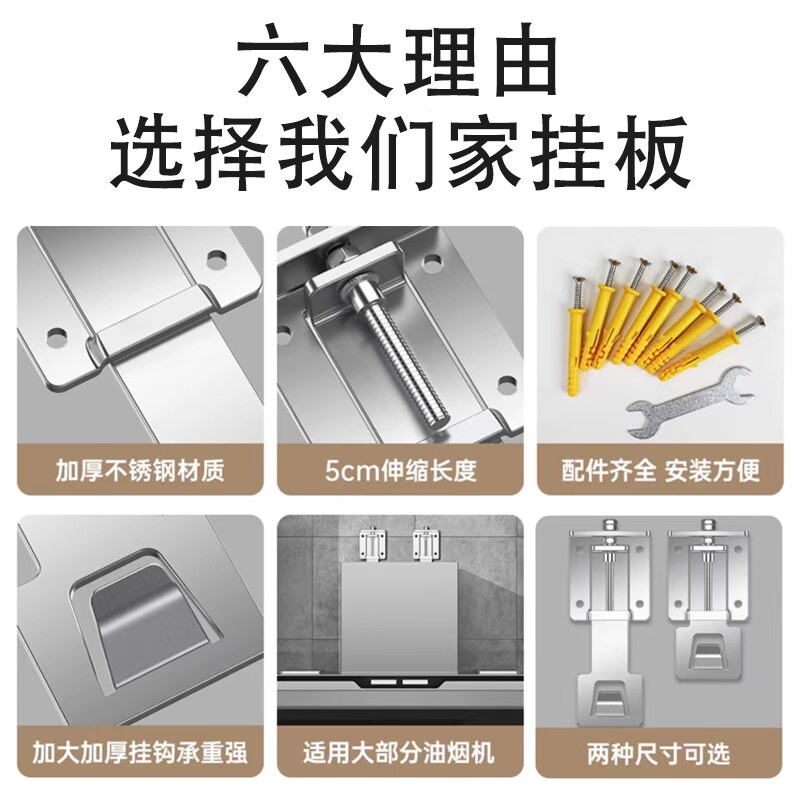 六大理由
选择我们家挂板

加厚不锈钢材质

5cm伸缩长度

配件齐全 安装方便

加大加厚挂钩承重强

适用大部分油烟机

两种尺寸可选