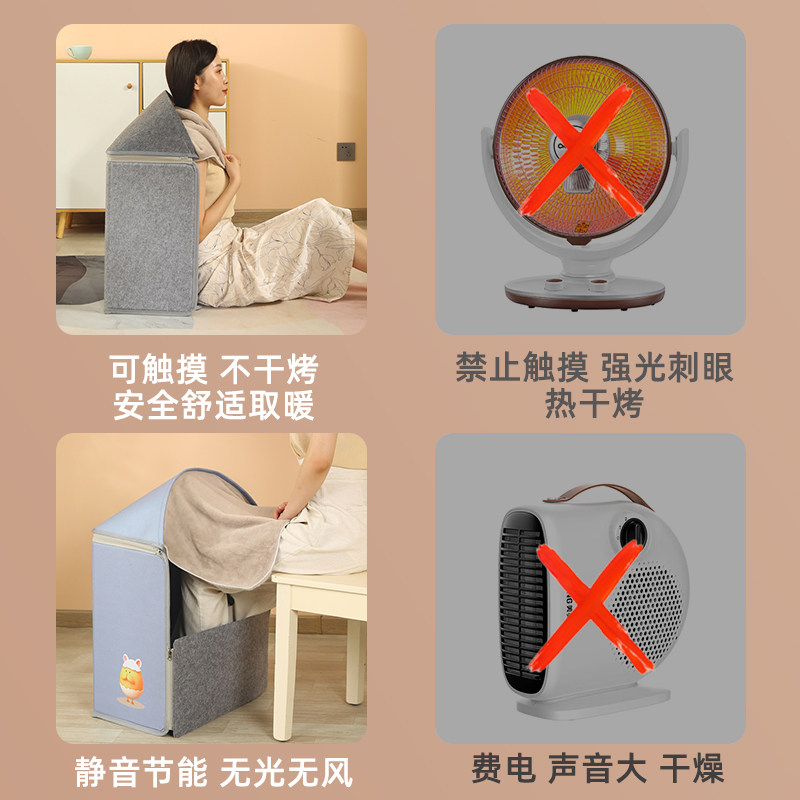 可触摸 不干烤
安全舒适取暖

禁止触摸 强光刺眼
热干烤

静音节能 无光无风

费电 声音大 干燥