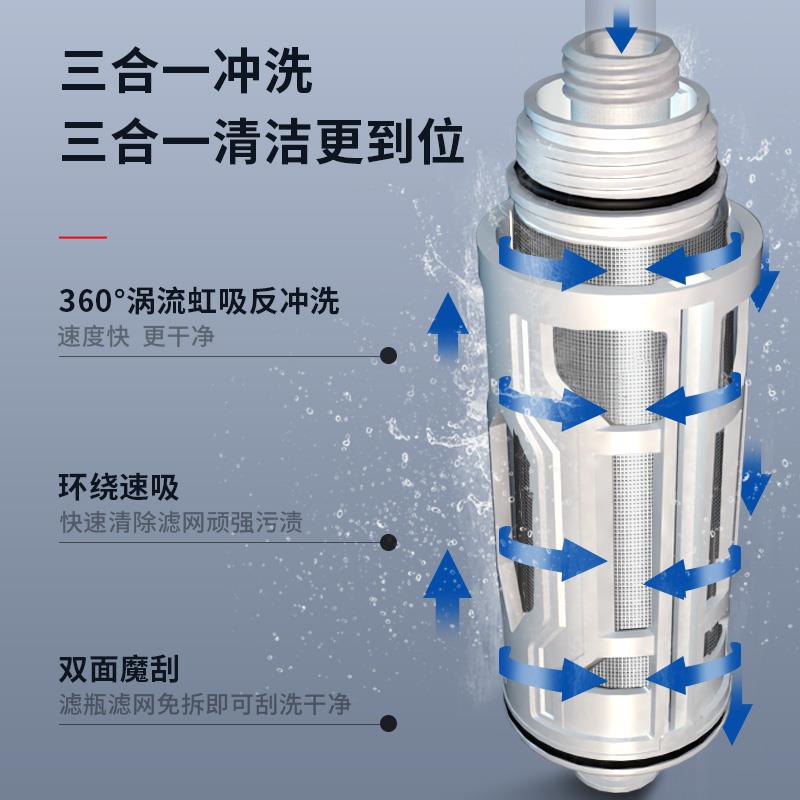 三合一冲洗
三合一清洁更到位

360°涡流虹吸反冲洗
速度快 更干净

环绕速吸
快速清除滤网顽强污渍

双面魔刮
滤瓶滤网免拆即可刮洗干净