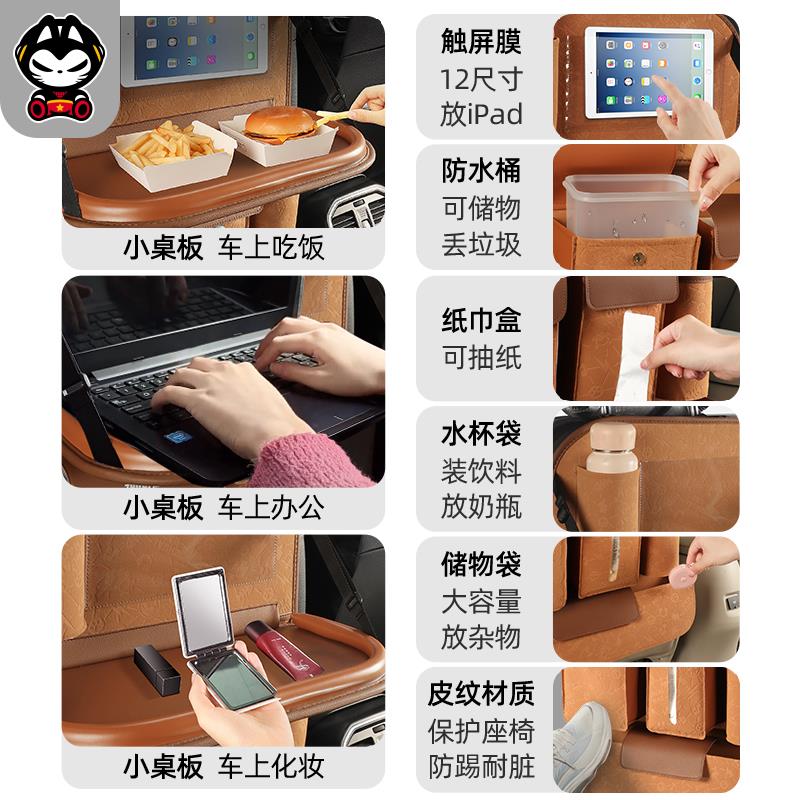 小桌板 车上吃饭

小桌板 车上办公

小桌板 车上化妆

触屏膜
12尺寸
放iPad

防水桶
可储物
丢垃圾

纸巾盒
可抽纸

水杯袋
装饮料
放奶瓶

储物袋
大容量
放杂物

皮纹材质
保护座椅
防踢耐脏