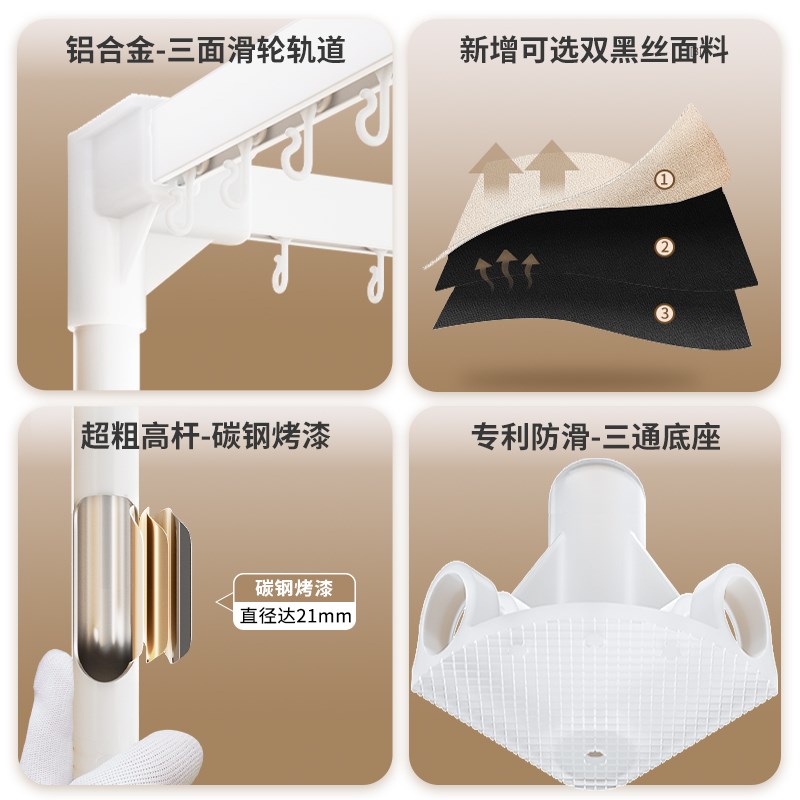 铝合金-三面滑轮轨道

新增可选双黑丝面料

①

②

③

超粗高杆-碳钢烤漆

碳钢烤漆
直径达21mm

专利防滑-三通底座