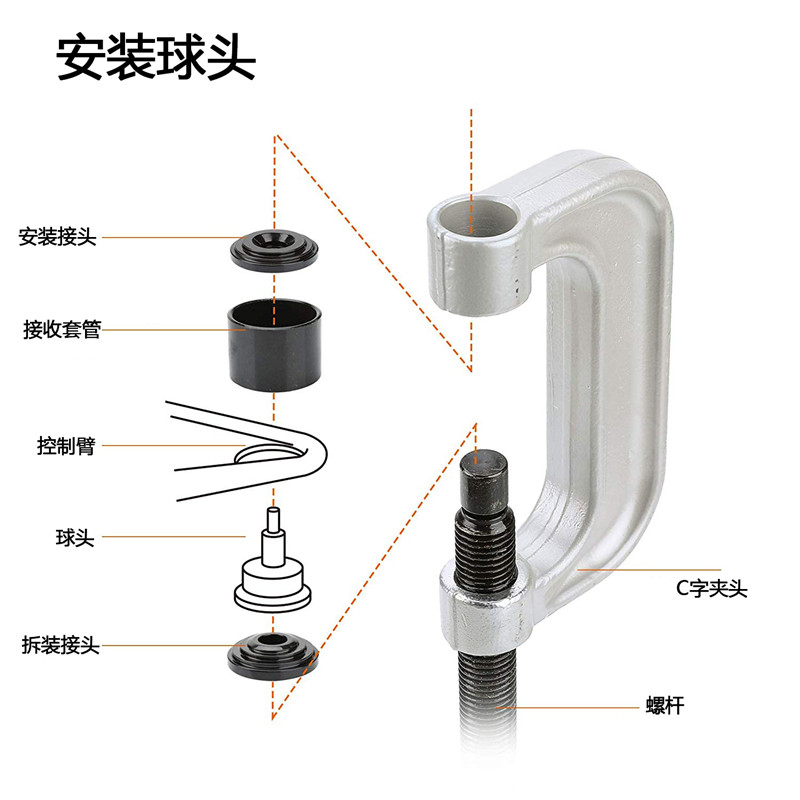 安装球头

安装接头

接收套管

控制臂

球头

拆装接头

C字夹头

螺杆