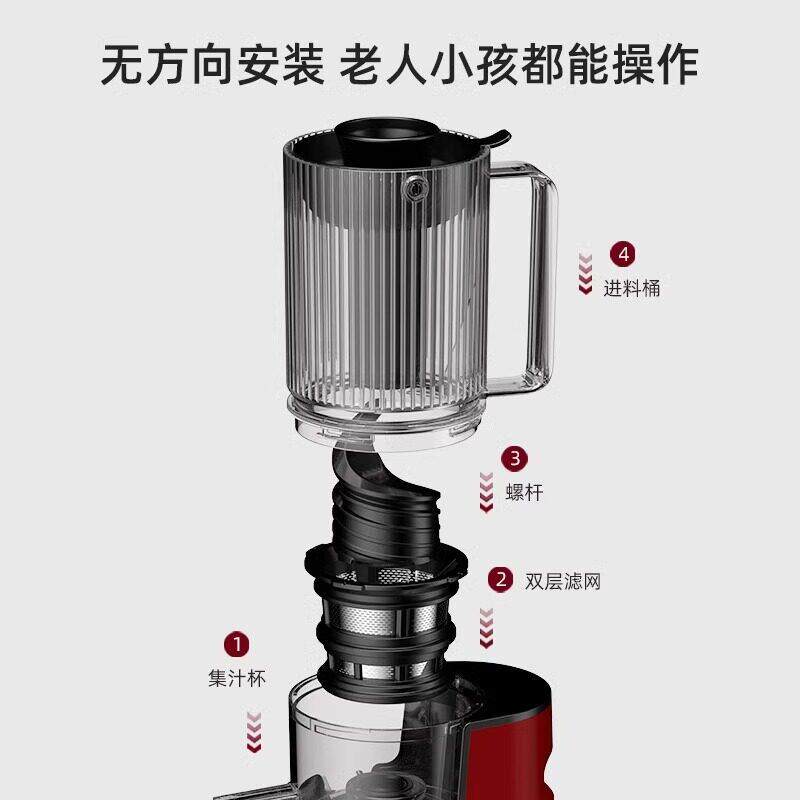 无方向安装 老人小孩都能操作

4
进料桶

3
螺杆

2 双层滤网

1
集汁杯