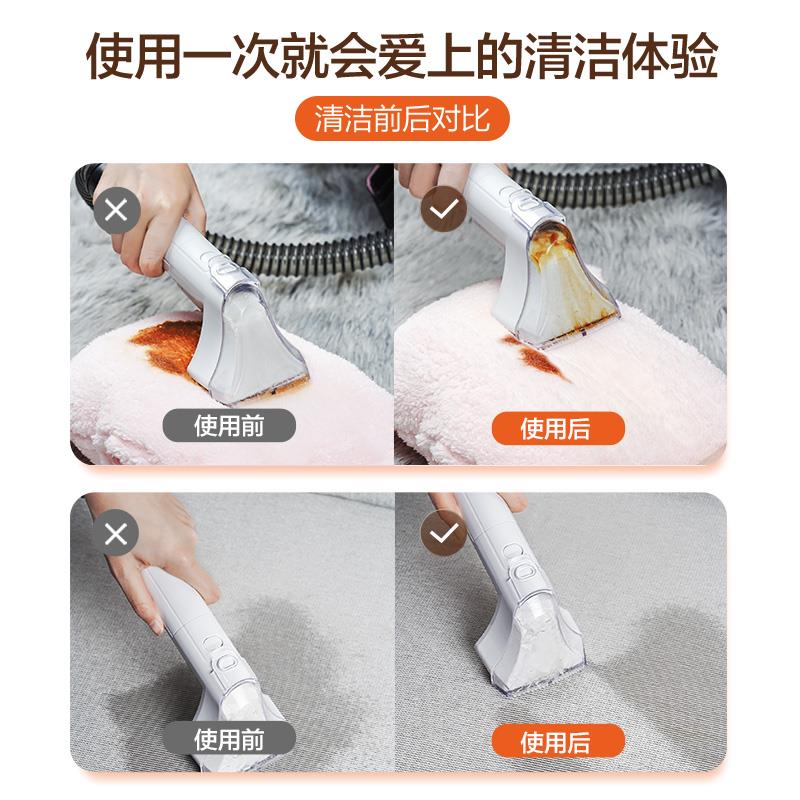 使用一次就会爱上的清洁体验

清洁前后对比

使用前

使用后

使用前

使用后