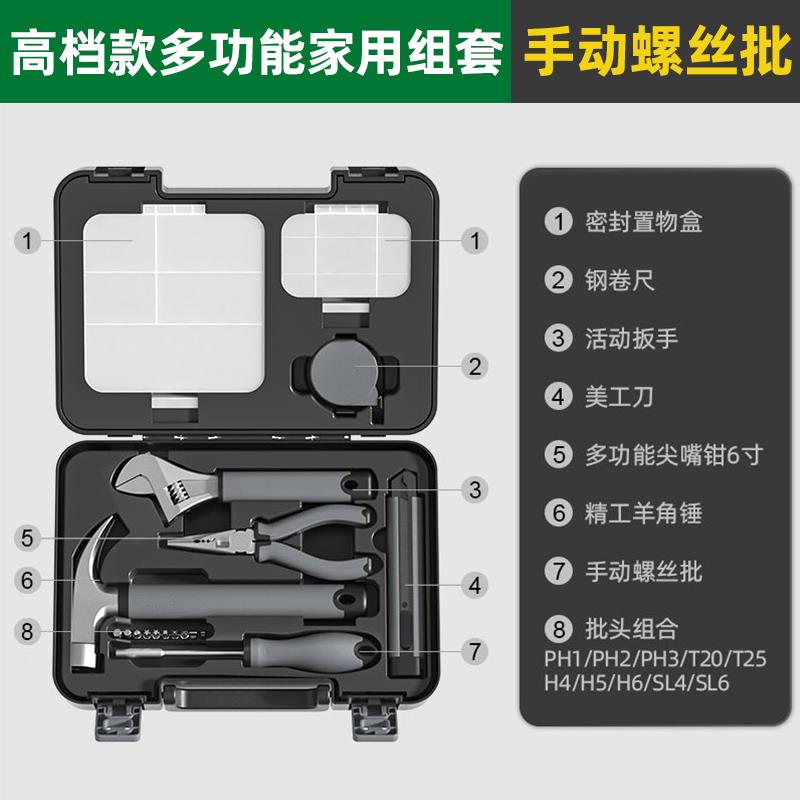 高档款多功能家用组套 手动螺丝批

1
1
2
3
5
6
4
8
7

① 密封置物盒
② 钢卷尺
③ 活动扳手
④ 美工刀
⑤ 多功能尖嘴钳6寸
⑥ 精工羊角锤
⑦ 手动螺丝批
⑧ 批头组合
PH1/PH2/PH3/T20/T25
H4/H5/H6/SL4/SL6