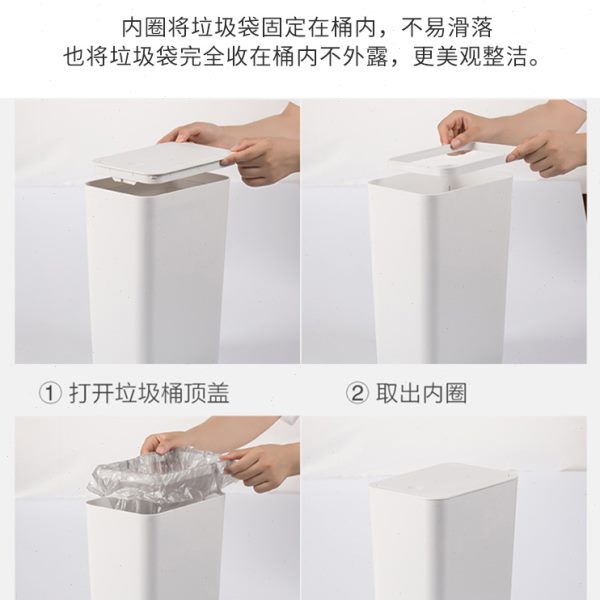 内圈将垃圾袋固定在桶内，不易滑落
也将垃圾袋完全收在桶内不外露，更美观整洁。

① 打开垃圾桶顶盖

② 取出内圈