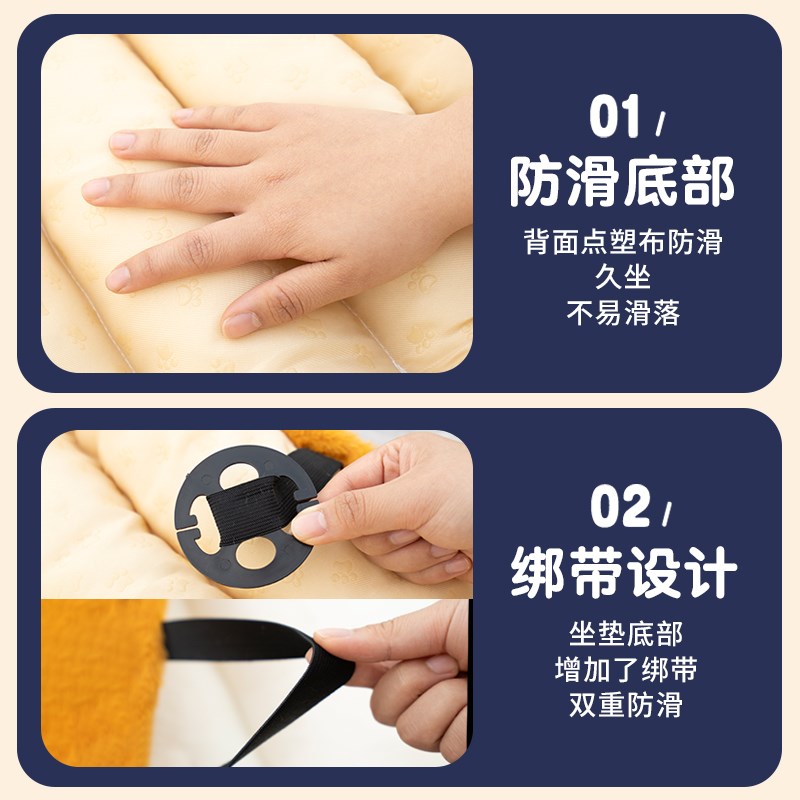 01 /
防滑底部
背面点塑布防滑
久坐
不易滑落

02 /
绑带设计
坐垫底部
增加了绑带
双重防滑