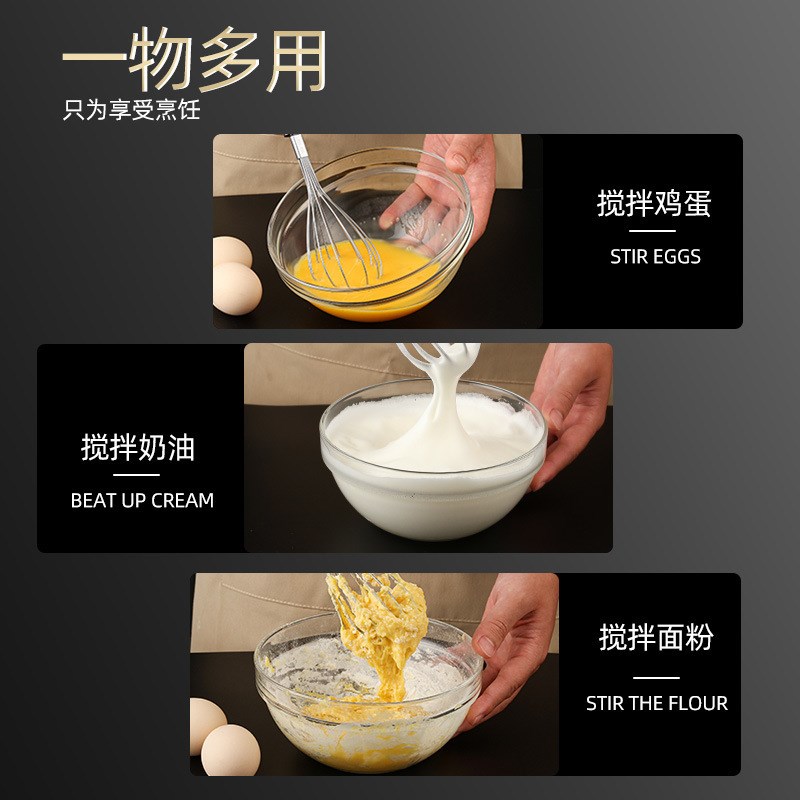 一物多用
只为享受烹饪

搅拌鸡蛋
STIR EGGS

搅拌奶油
BEAT UP CREAM

搅拌面粉
STIR THE FLOUR