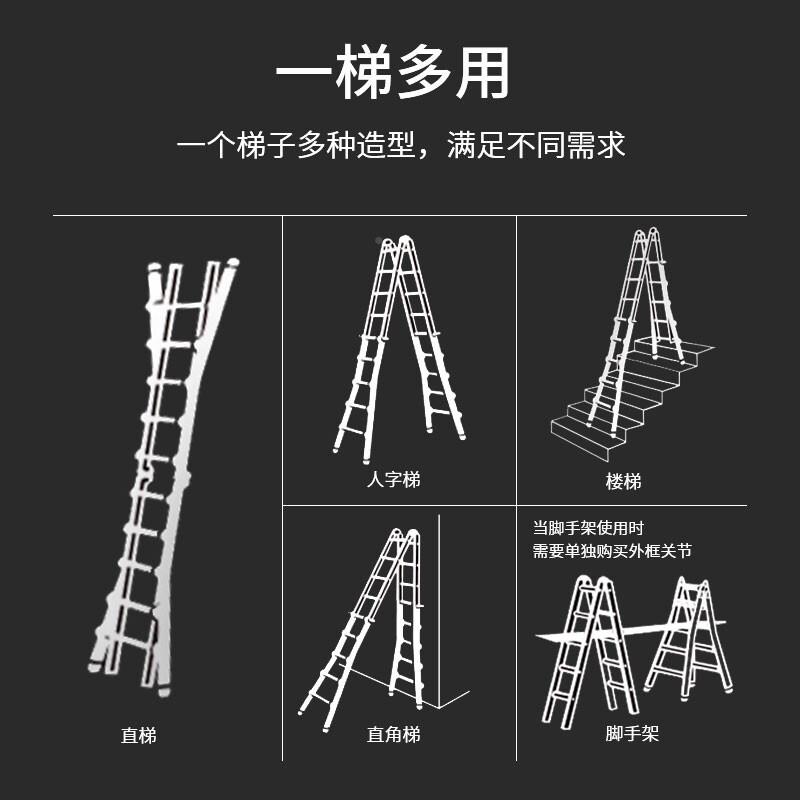 一梯多用

一个梯子多种造型，满足不同需求

直梯

人字梯

楼梯

直角梯

当脚手架使用时
需要单独购买外框关节

脚手架