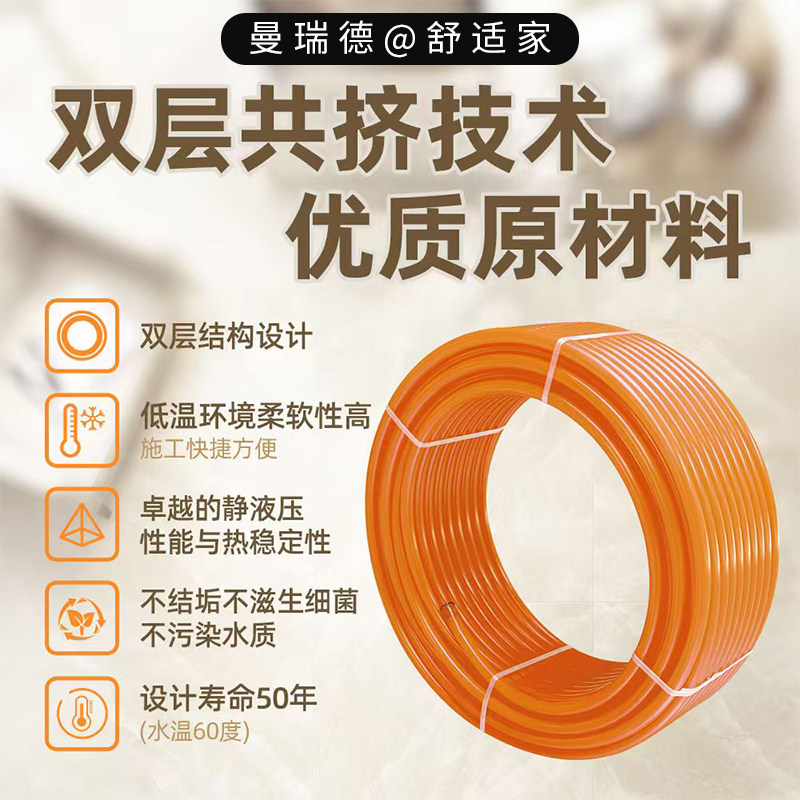 曼瑞德@舒适家

双层共挤技术
优质原材料

双层结构设计

低温环境柔软性高
施工快捷方便

卓越的静液压
性能与热稳定性

不结垢不滋生细菌
不污染水质

设计寿命50年
(水温60度)