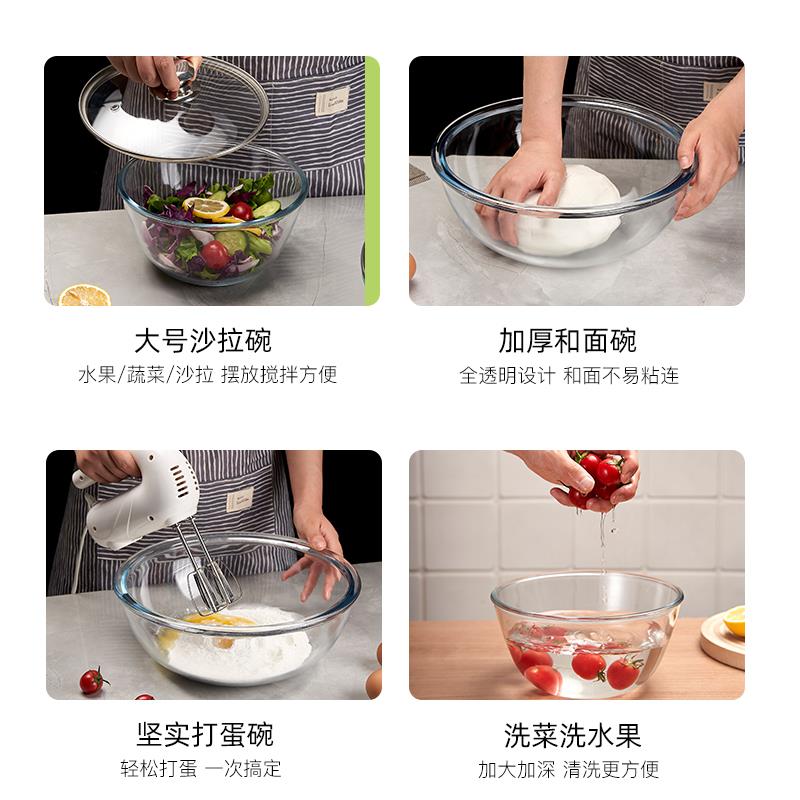 大号沙拉碗
水果/蔬菜/沙拉 摆放搅拌方便

加厚和面碗
全透明设计 和面不易粘连

坚实打蛋碗
轻松打蛋 一次搞定

洗菜洗水果
加大加深 清洗更方便