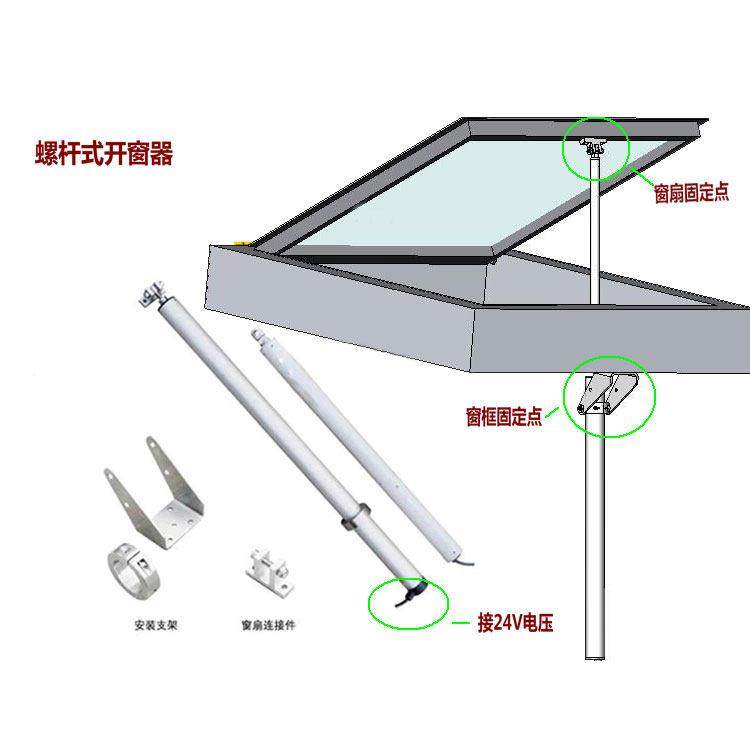 螺杆式开窗器

窗扇固定点

窗框固定点

安装支架

窗扇连接件

接24V电压