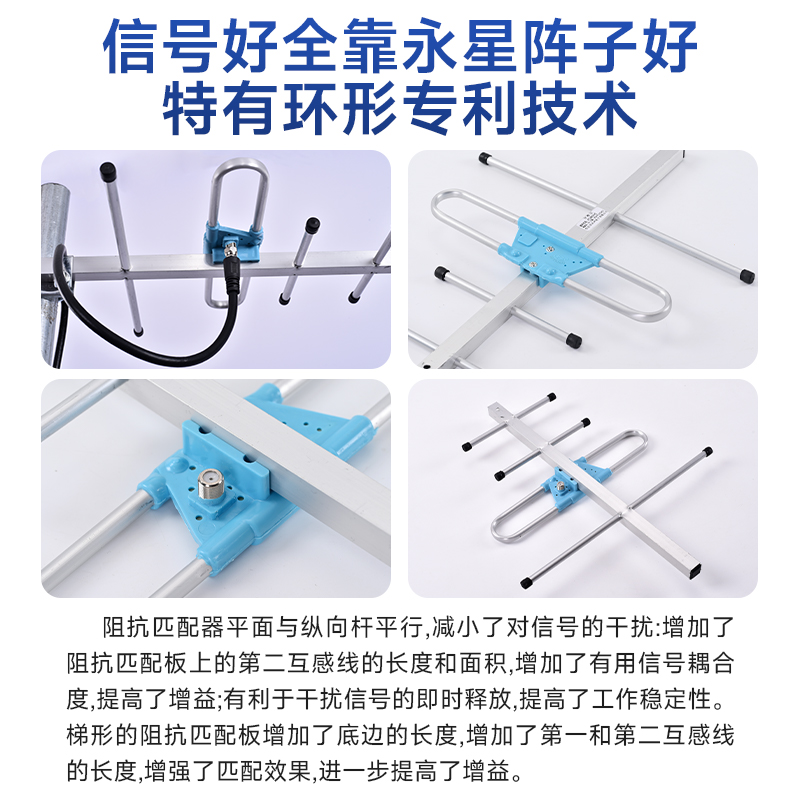 信号好全靠永星阵子好
特有环形专利技术

阻抗匹配器平面与纵向杆平行,减小了对信号的干扰:增加了阻抗匹配板上的第二互感线的长度和面积,增加了有用信号耦合度,提高了增益;有利于干扰信号的即时释放,提高了工作稳定性。梯形的阻抗匹配板增加了底边的长度,增加了第一和第二互感线的长度,增强了匹配效果,进一步提高了增益。