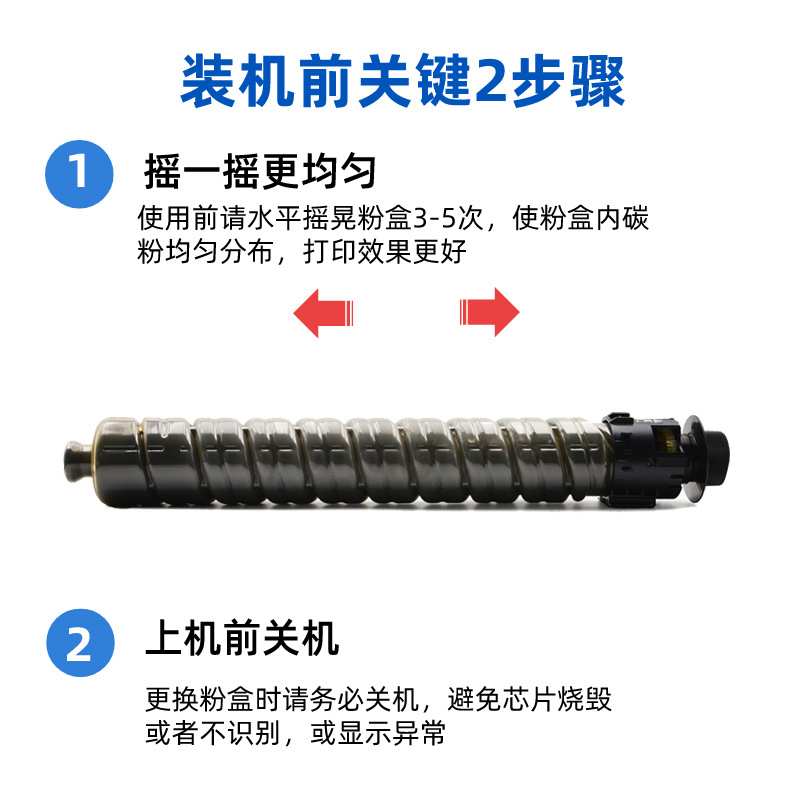 装机前关键2步骤

1

摇一摇更均匀

使用前请水平摇晃粉盒3-5次，使粉盒内碳粉均匀分布，打印效果更好

2

上机前关机

更换粉盒时请务必关机，避免芯片烧毁或者不识别，或显示异常