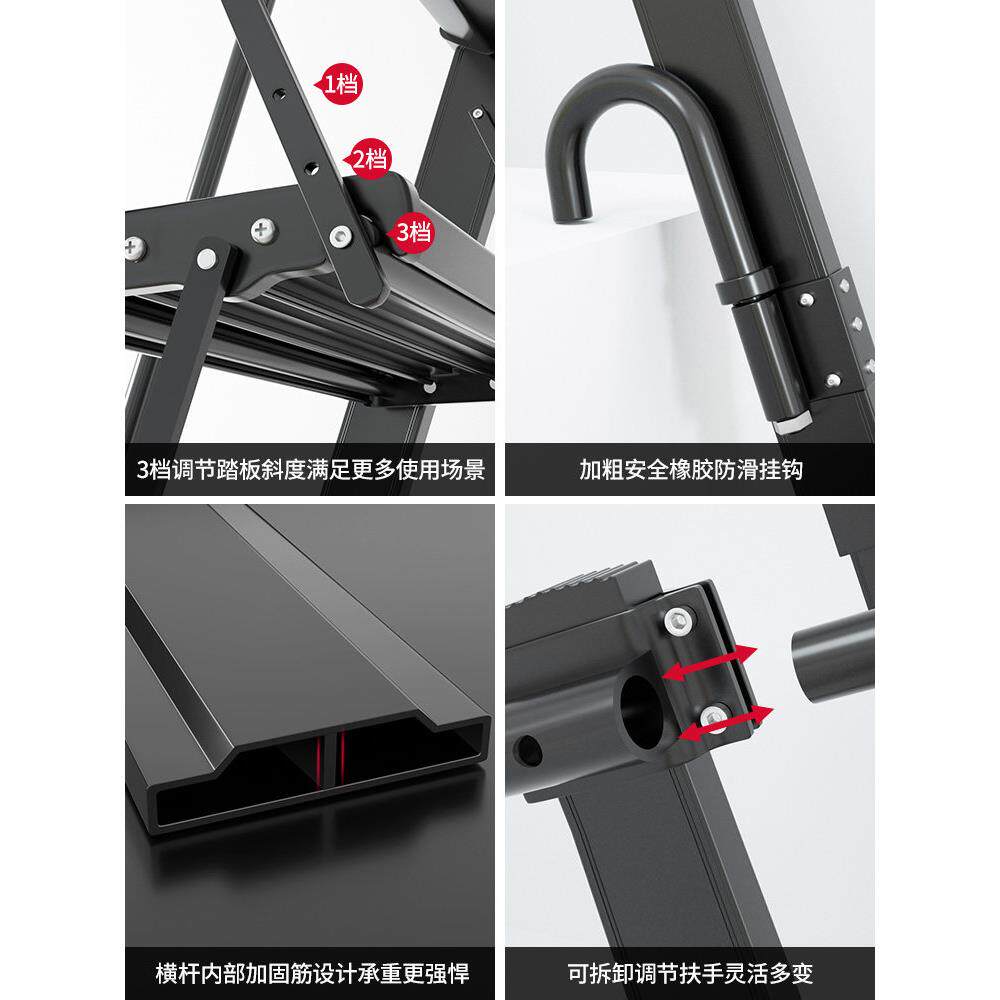 1档

2档

3档

3档调节踏板斜度满足更多使用场景

加粗安全橡胶防滑挂钩

横杆内部加固筋设计承重更强悍

可拆卸调节扶手灵活多变