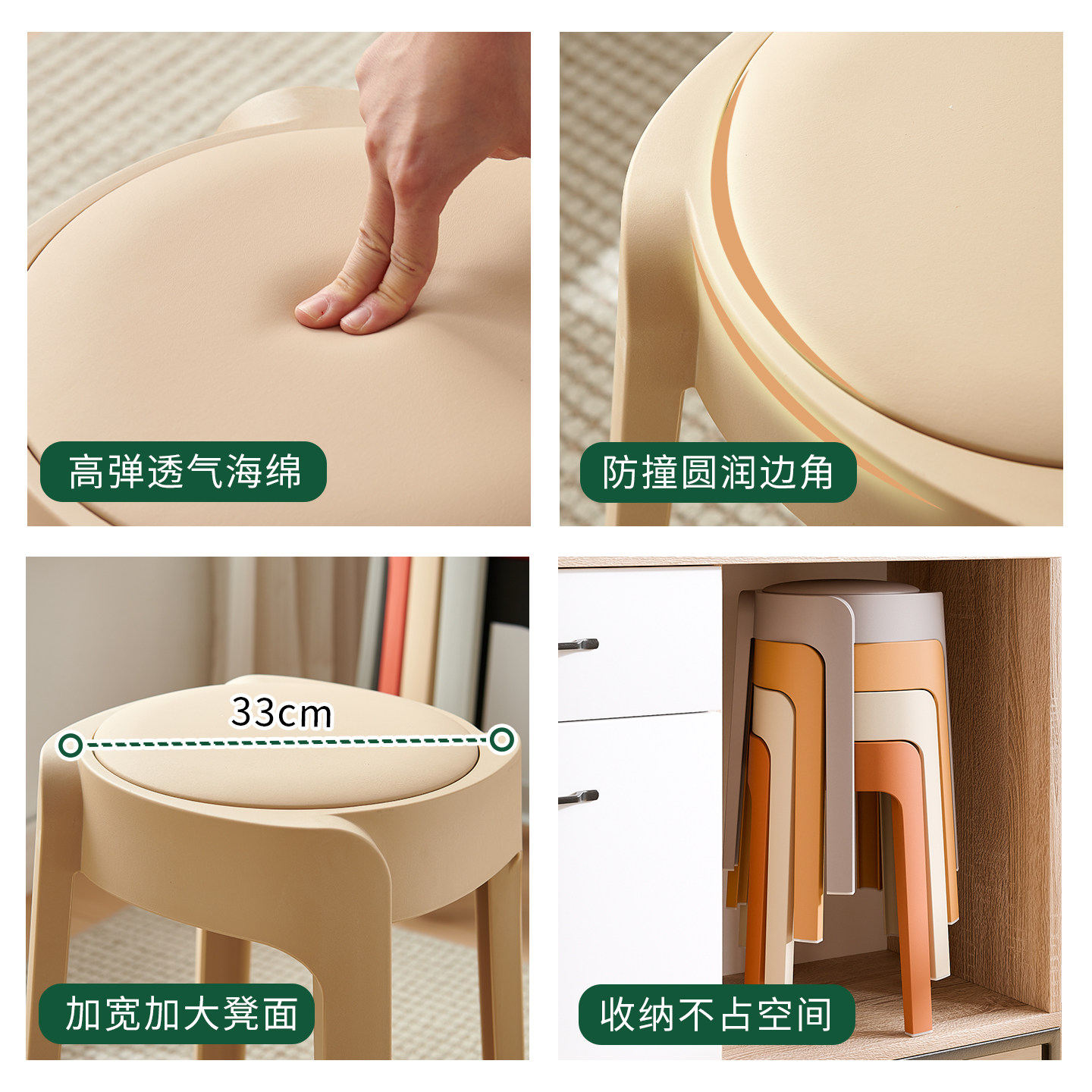 高弹透气海绵

防撞圆润边角

33cm

加宽加大凳面

收纳不占空间