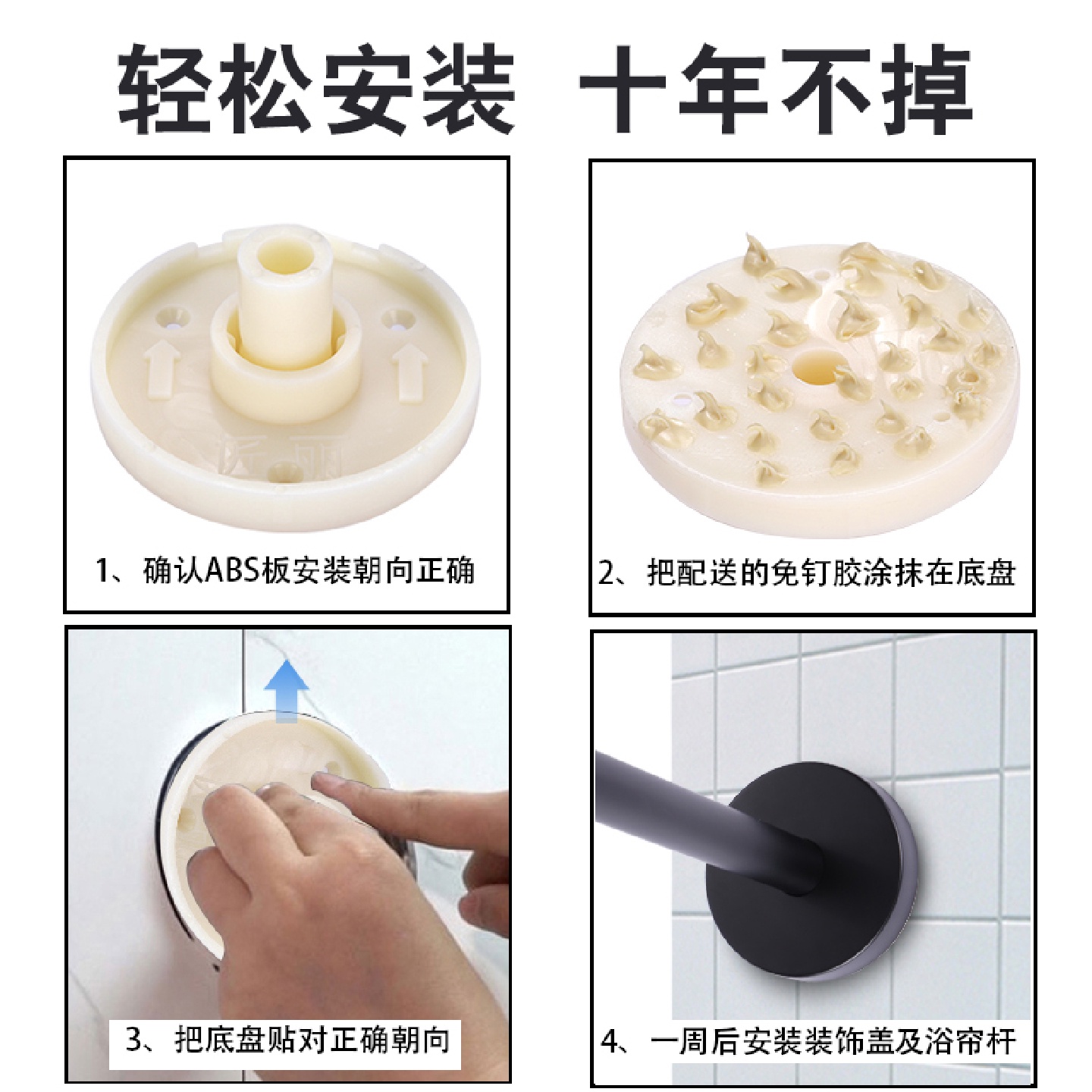 轻松安装 十年不掉

1、确认ABS板安装朝向正确

2、把配送的免钉胶涂抹在底盘

3、把底盘贴对正确朝向

4、一周后安装装饰盖及浴帘杆