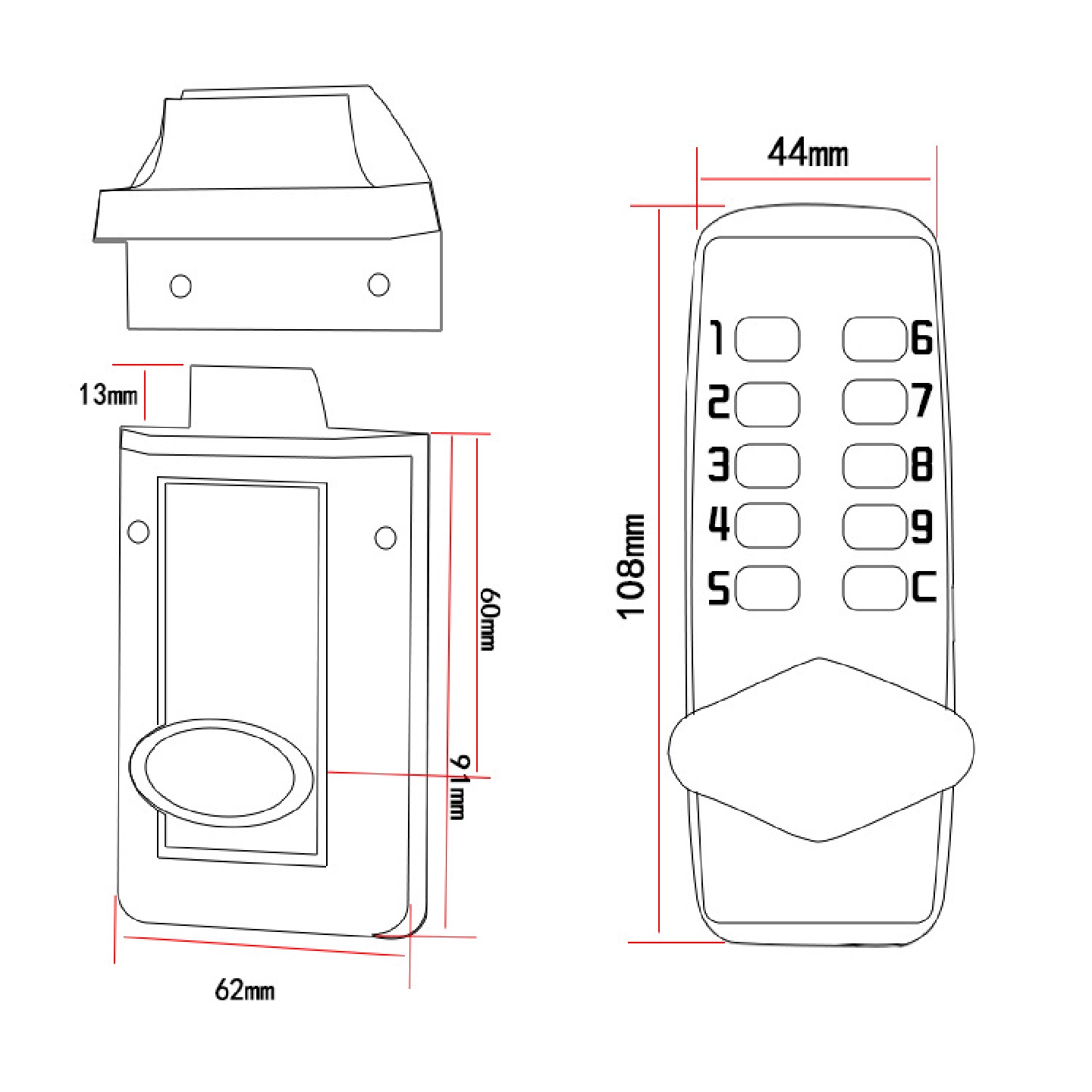 13mm

60mm

91mm

62mm

44mm

108mm

1
2
3
4
5
6
7
8
9
C