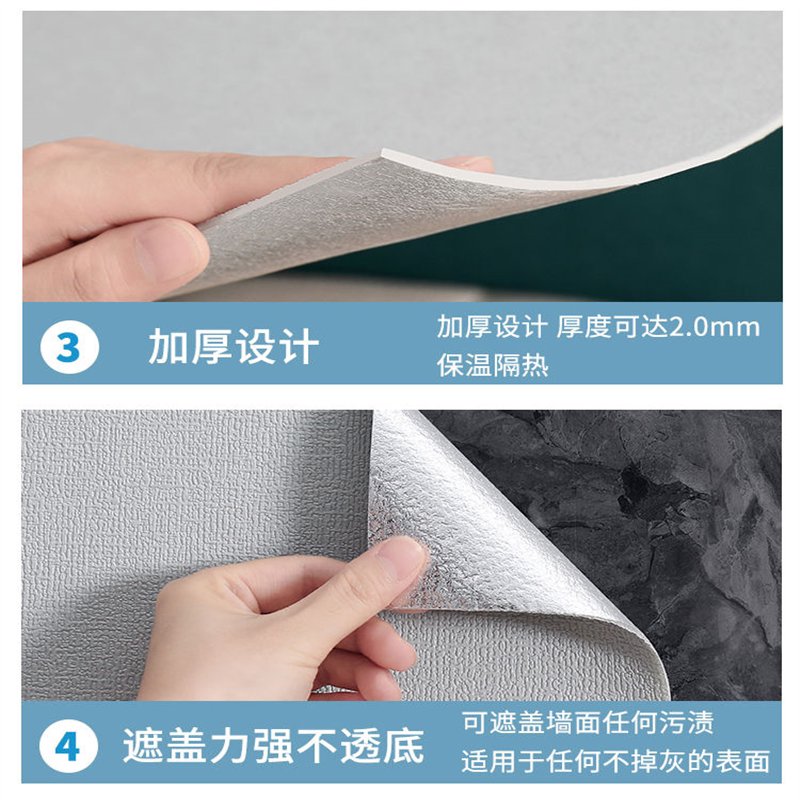 3 加厚设计

加厚设计 厚度可达2.0mm
保温隔热

4 遮盖力强不透底

可遮盖墙面任何污渍
适用于任何不掉灰的表面